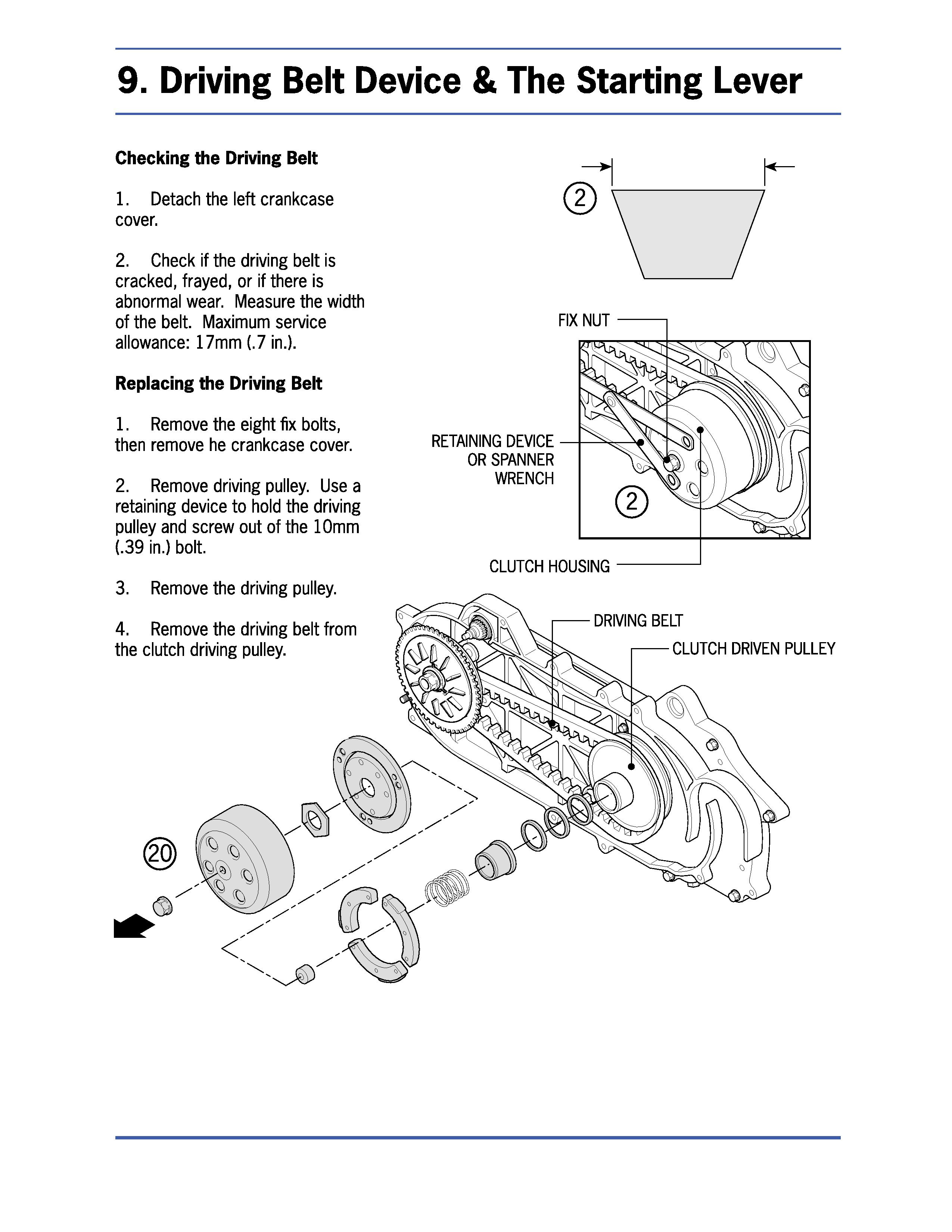 9. Driving Belt Device & The Starting Lever

Checking the Driving Belt

1. Detach the left crankcase cover.

2. Check if the driving belt is cracked, frayed, or if there is abnormal wear. Measure the width of the belt. Maximum service allowance: 17mm (.7 in.).

Replacing the Driving Belt

1. Remove the eight fix bolts, then remove he crankcase cover.

2. Remove driving pulley. Use a retaining device to hold the driving pulley and screw out of the 10mm (.39 in.) bolt.

3. Remove the driving pulley.

4. Remove the driving belt from the clutch driving pulley.

2

FIX NUT

RETAINING DEVICE OR SPANNER WRENCH

2

CLUTCH HOUSING

DRIVING BELT

CLUTCH DRIVEN PULLEY

20