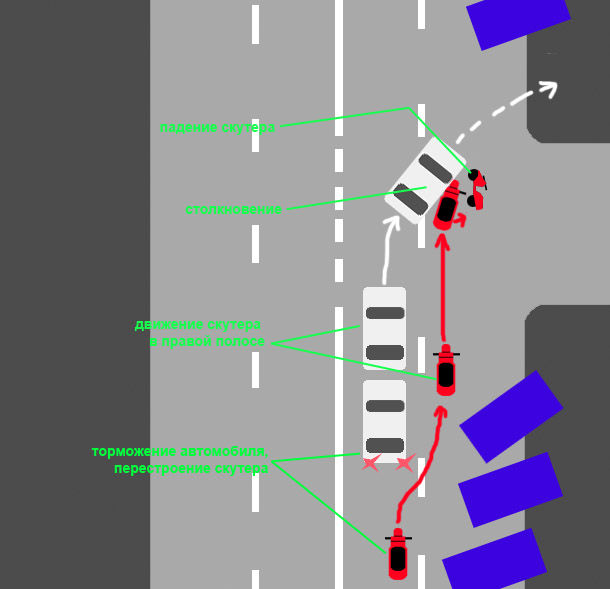 падение скутера

столкновение

движение скутера в правой полосе

торможение автомобиля, перестроение скутера