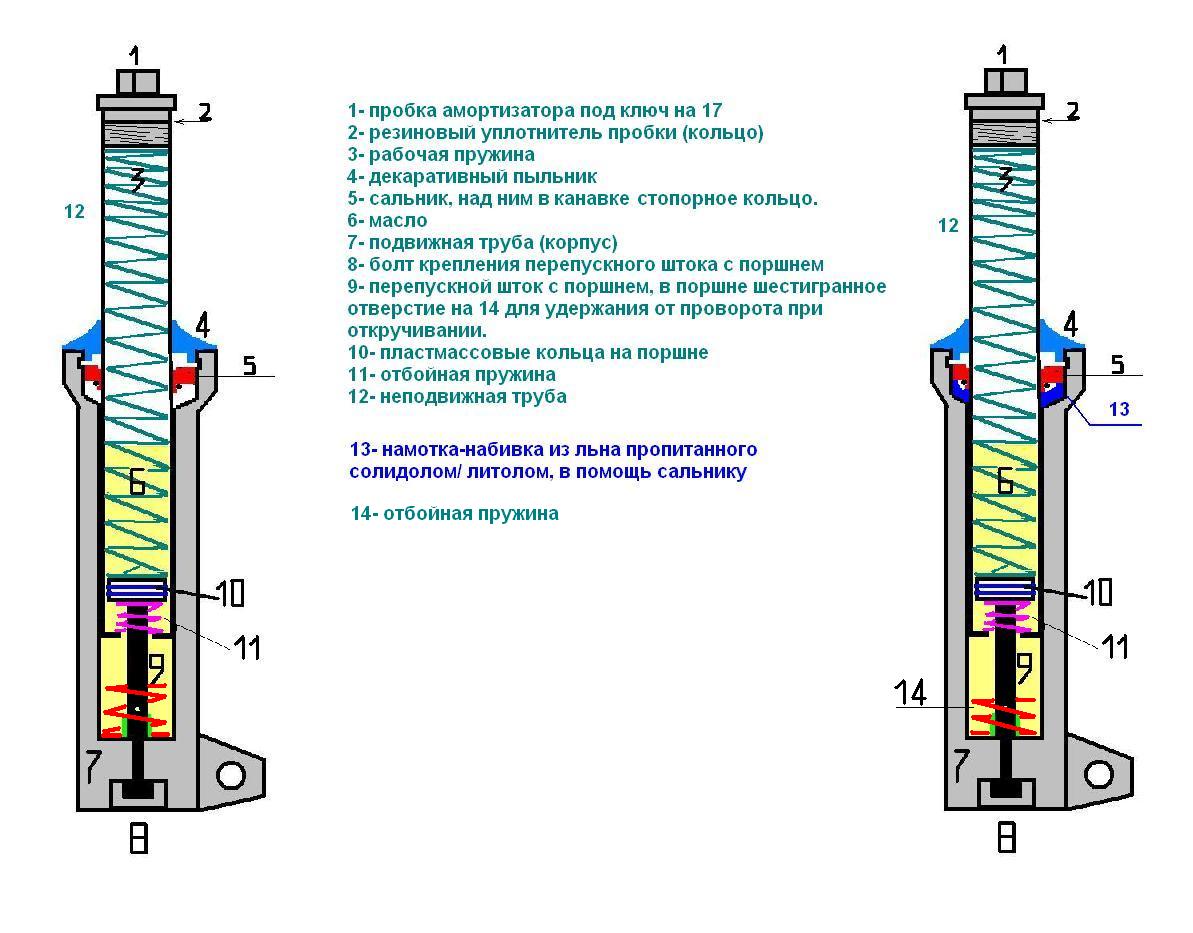 1
2
3
12
4
5
6
10
11
9
7
8

1- пробка амортизатора под ключ на 17
2- резиновый уплотнитель пробки (кольцо)
3- рабочая пружина
4- декаративный пыльник
5- сальник, над ним в канавке стопорное кольцо.
6- масло
7- подвижная труба (корпус)
8- болт крепления перепускного штока с поршнем
9- перепускной шток с поршнем, в поршне шестигранное отверстие на 14 для удержания от проворота при откручивании.
10- пластмассовые кольца на поршне
11- отбойная пружина
12- неподвижная труба

13- намотка-набивка из льна пропитанного солидолом/ литолом, в помощь сальнику

14- отбойная пружина

1
2
3
12
4
5
13
6
10
11
9
14
7
8