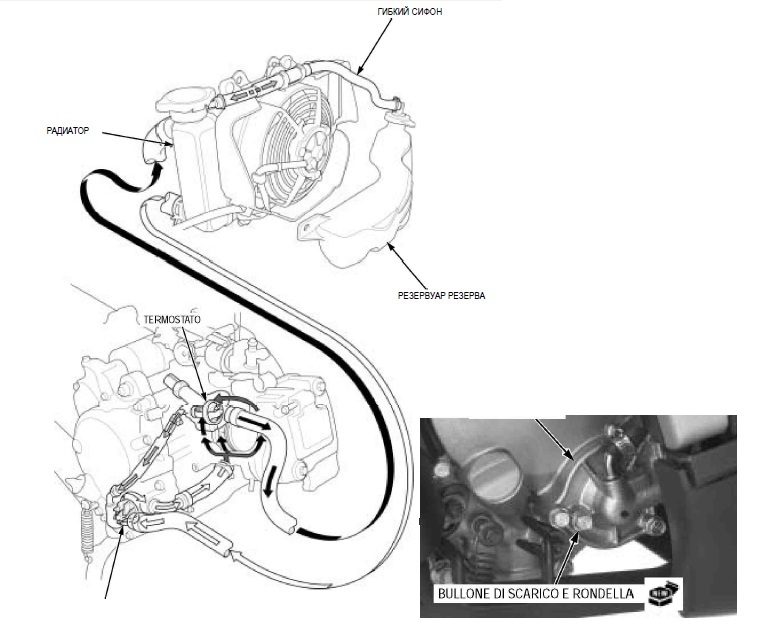 ГИБКИЙ СИФОН

РАДИАТОР

РЕЗЕРВУАР РЕЗЕРВА

TERMOSTATO

BULLONE DI SCARICO E RONDELLA