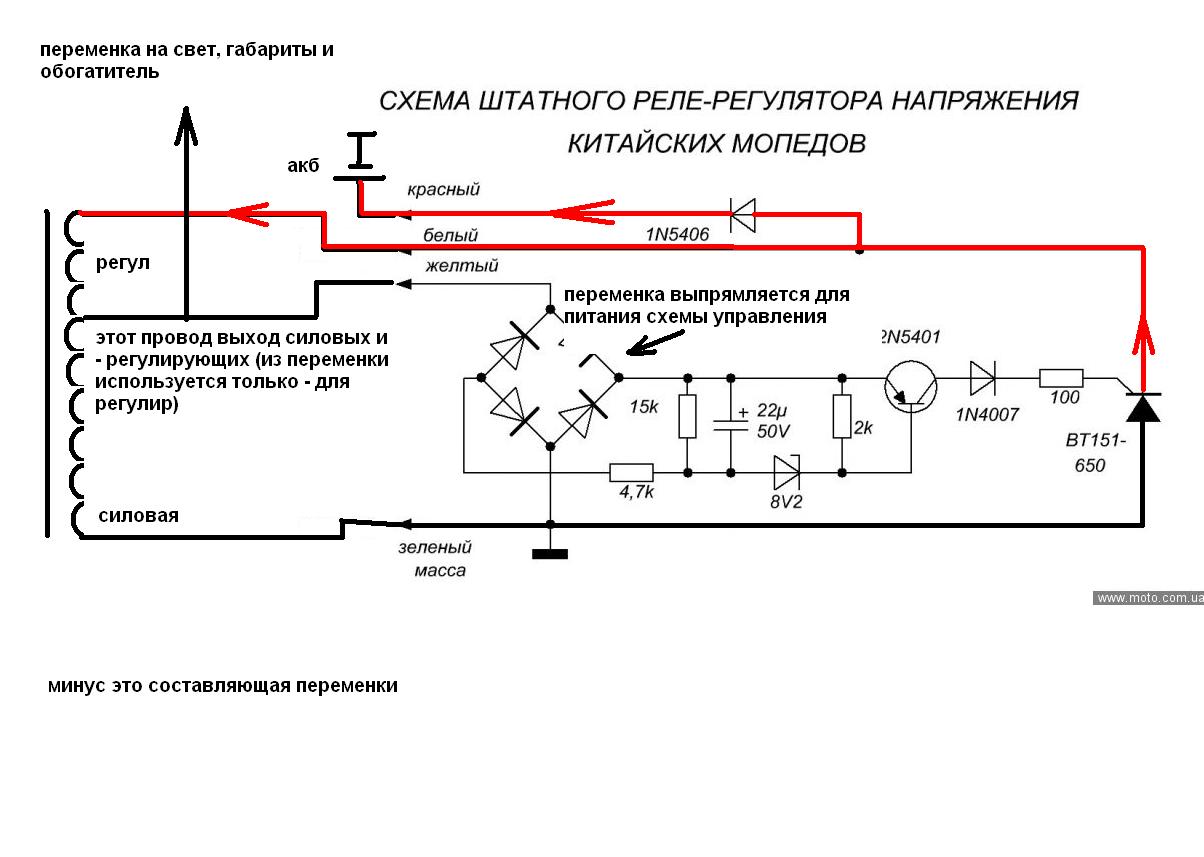 переменка на свет, габариты и обогатитель

СХЕМА ШТАТНОГО РЕЛЕ-РЕГУЛЯТОРА НАПРЯЖЕНИЯ КИТАЙСКИХ МОПЕДОВ

акб

красный

белый

1N5406

желтый

регул

переменка выпрямляется для питания схемы управления

этот провод выход силовых и - регулирующих (из переменки используется только - для регулир)

2N5401

15k

+ 22μ 50V

2k

1N4007

100

BT151-650

4,7k

8V2

силовая

зеленый масса

www.moto.com.ua

минус это составляющая переменки