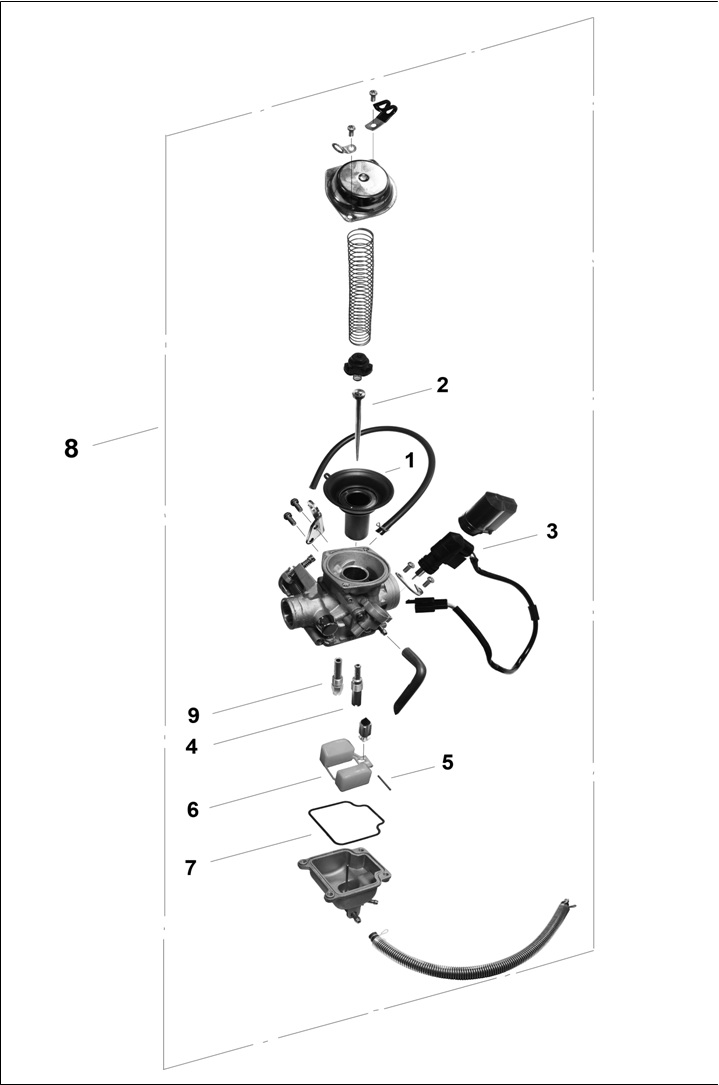 2
8
1
3
9
4
5
6
7