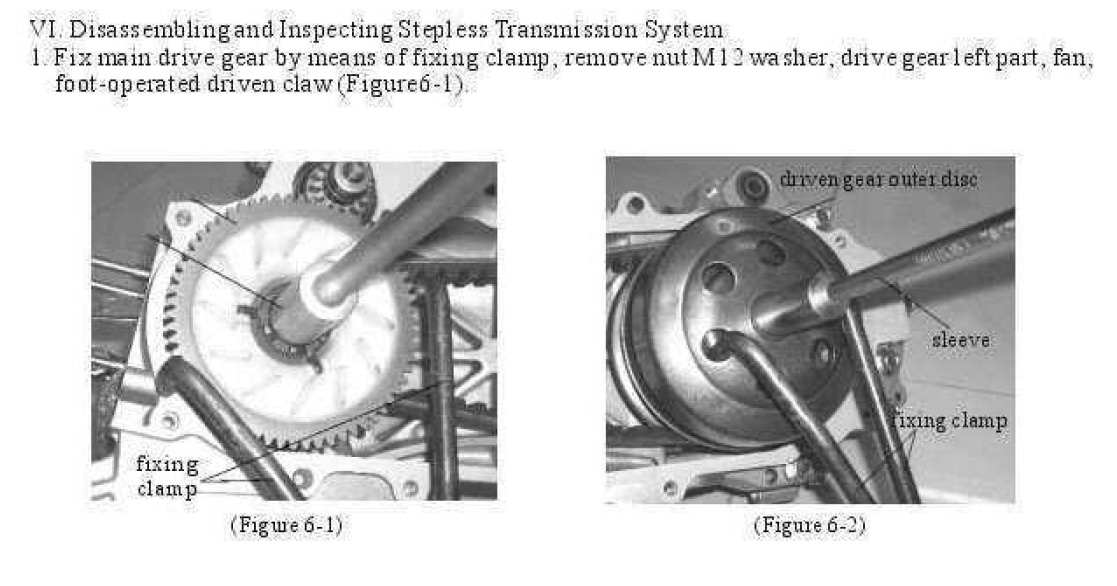 VI. Disassembling and Inspecting Stepless Transmission System
1. Fix main drive gear by means of fixing clamp, remove nut M12 washer, drive gear left part, fan, foot-operated driven claw (Figure6-1).

fixing clamp

(Figure 6-1)

driven gear outer disc

sleeve

fixing clamp

(Figure 6-2)