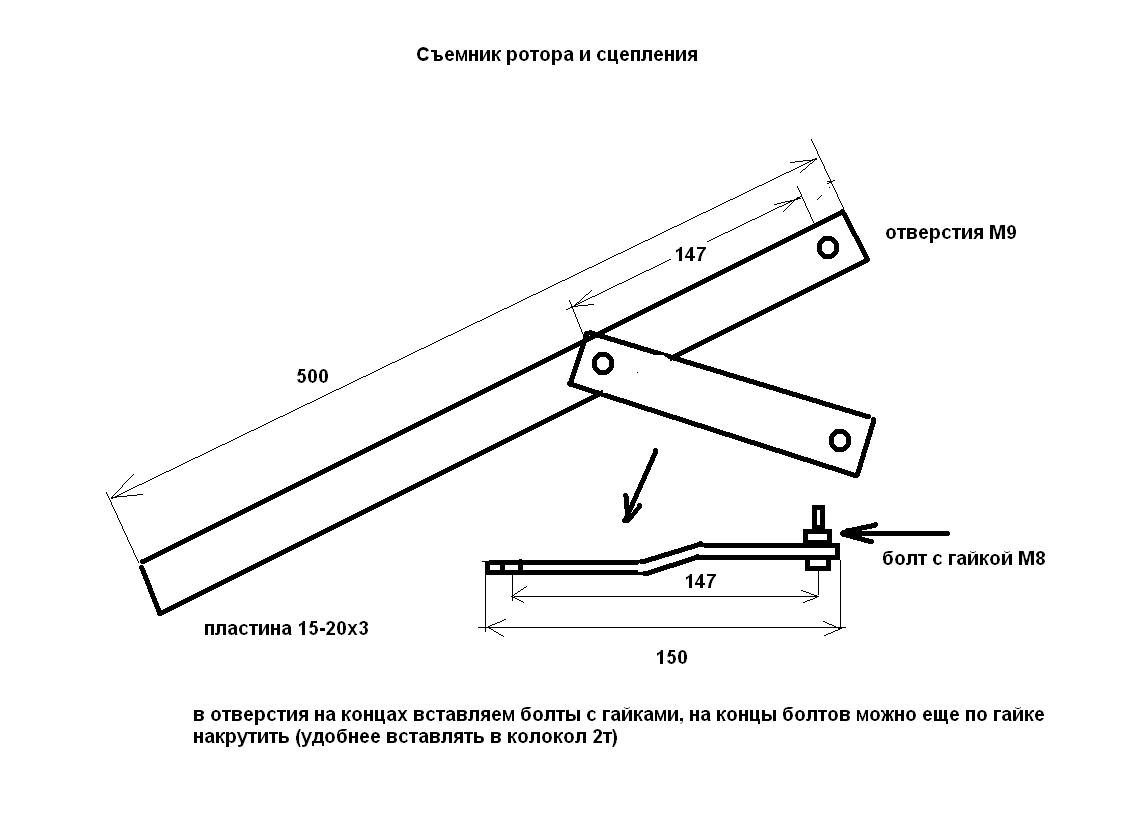 Съемник ротора и сцепления

отверстия М9

147

500

болт с гайкой М8

147

пластина 15-20х3

150

в отверстия на концах вставляем болты с гайками, на концы болтов можно еще по гайке накрутить (удобнее вставлять в колокол 2т)