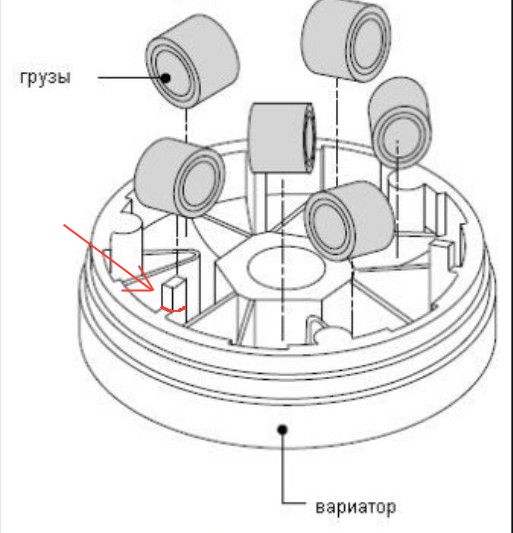 грузы

вариатор