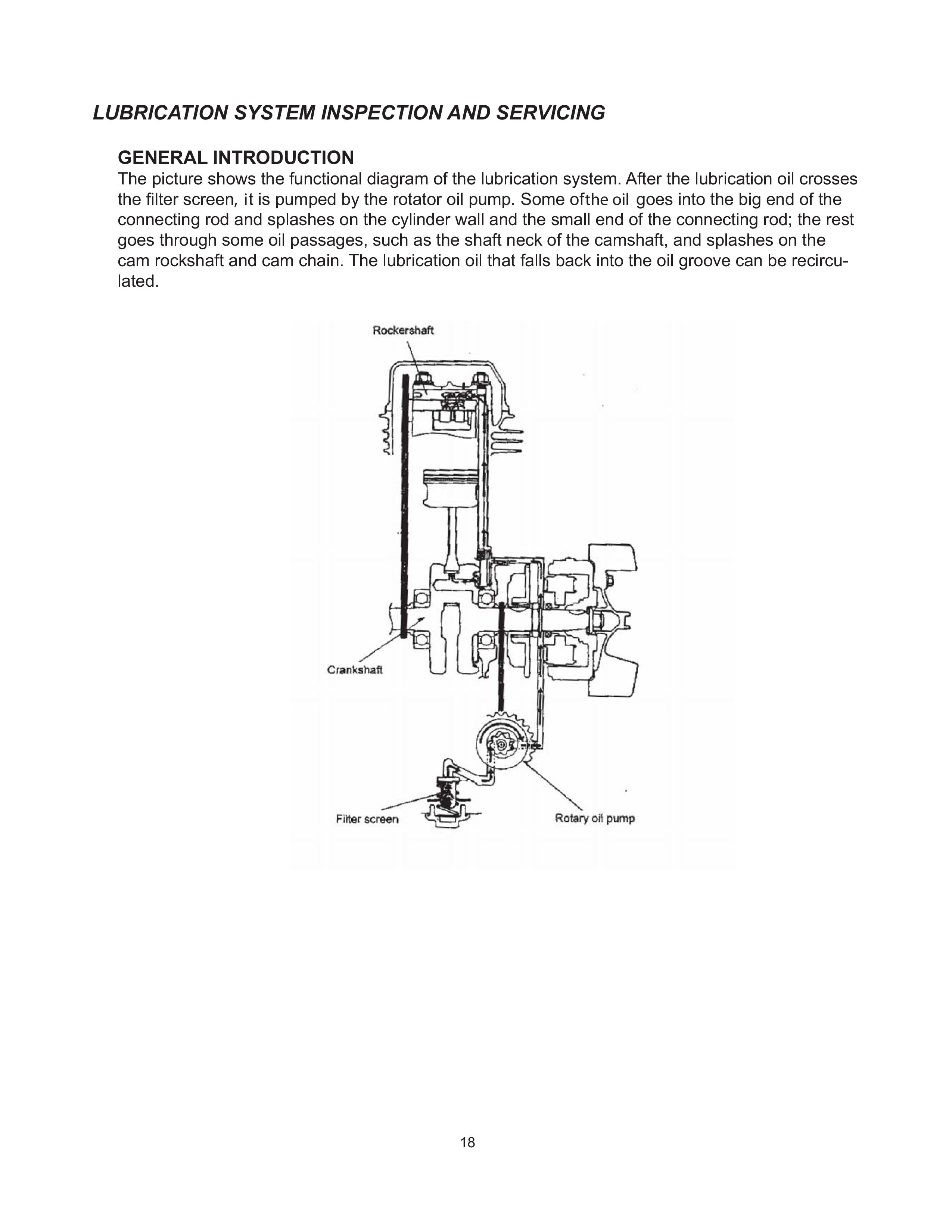 LUBRICATION SYSTEM INSPECTION AND SERVICING

GENERAL INTRODUCTION
The picture shows the functional diagram of the lubrication system. After the lubrication oil crosses the filter screen, it is pumped by the rotator oil pump. Some ofthe oil goes into the big end of the connecting rod and splashes on the cylinder wall and the small end of the connecting rod; the rest goes through some oil passages, such as the shaft neck of the camshaft, and splashes on the cam rockshaft and cam chain. The lubrication oil that falls back into the oil groove can be recirculated.

Rockershaft

Crankshaft

Filter screen

Rotary oil pump

18