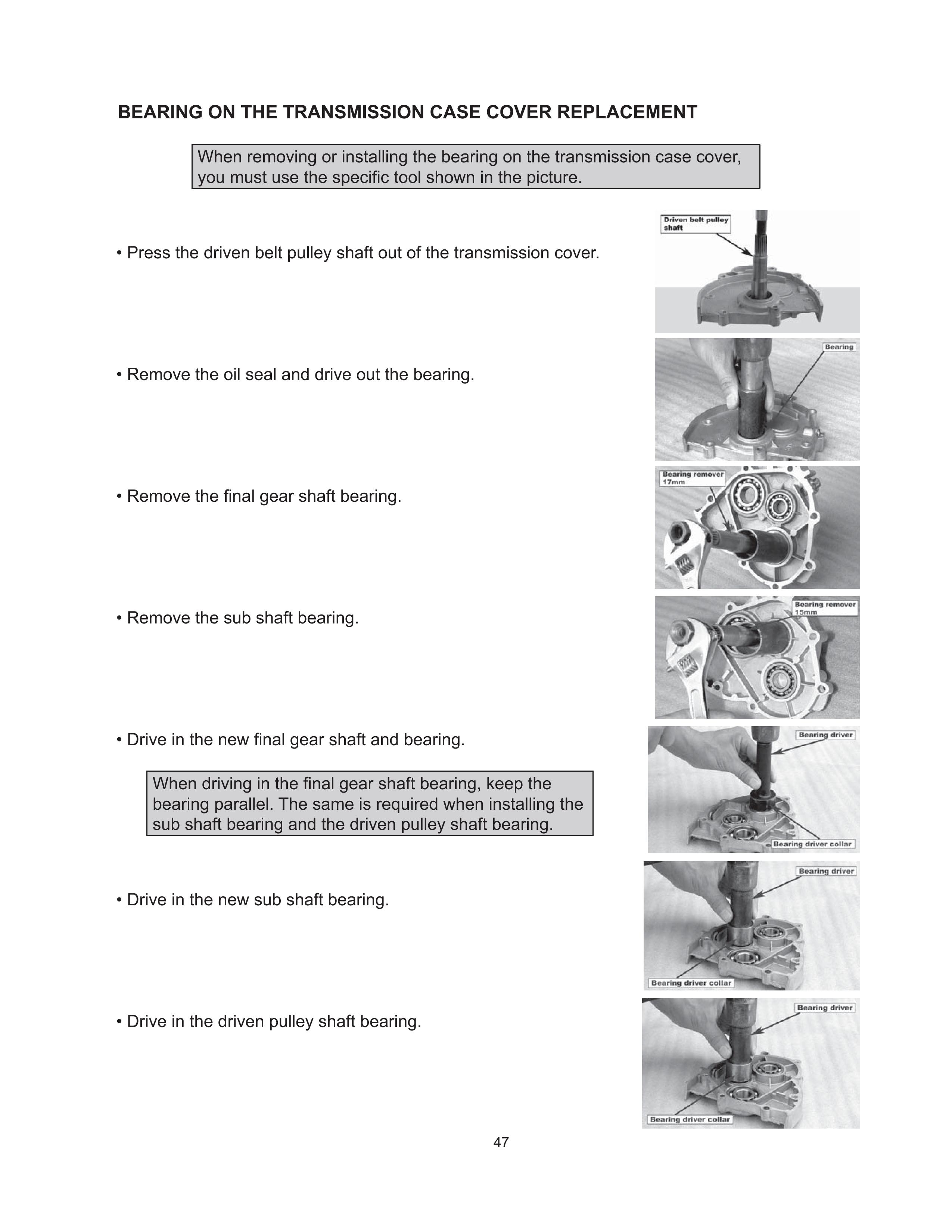 BEARING ON THE TRANSMISSION CASE COVER REPLACEMENT

When removing or installing the bearing on the transmission case cover, you must use the specific tool shown in the picture.

• Press the driven belt pulley shaft out of the transmission cover.

Driven belt pulley shaft

• Remove the oil seal and drive out the bearing.

Bearing

• Remove the final gear shaft bearing.

Bearing remover 17mm

• Remove the sub shaft bearing.

Bearing remover 15mm

• Drive in the new final gear shaft and bearing.

When driving in the final gear shaft bearing, keep the bearing parallel. The same is required when installing the sub shaft bearing and the driven pulley shaft bearing.

Bearing driver

Bearing driver collar

• Drive in the new sub shaft bearing.

Bearing driver

Bearing driver collar

• Drive in the driven pulley shaft bearing.

Bearing driver

Bearing driver collar

47