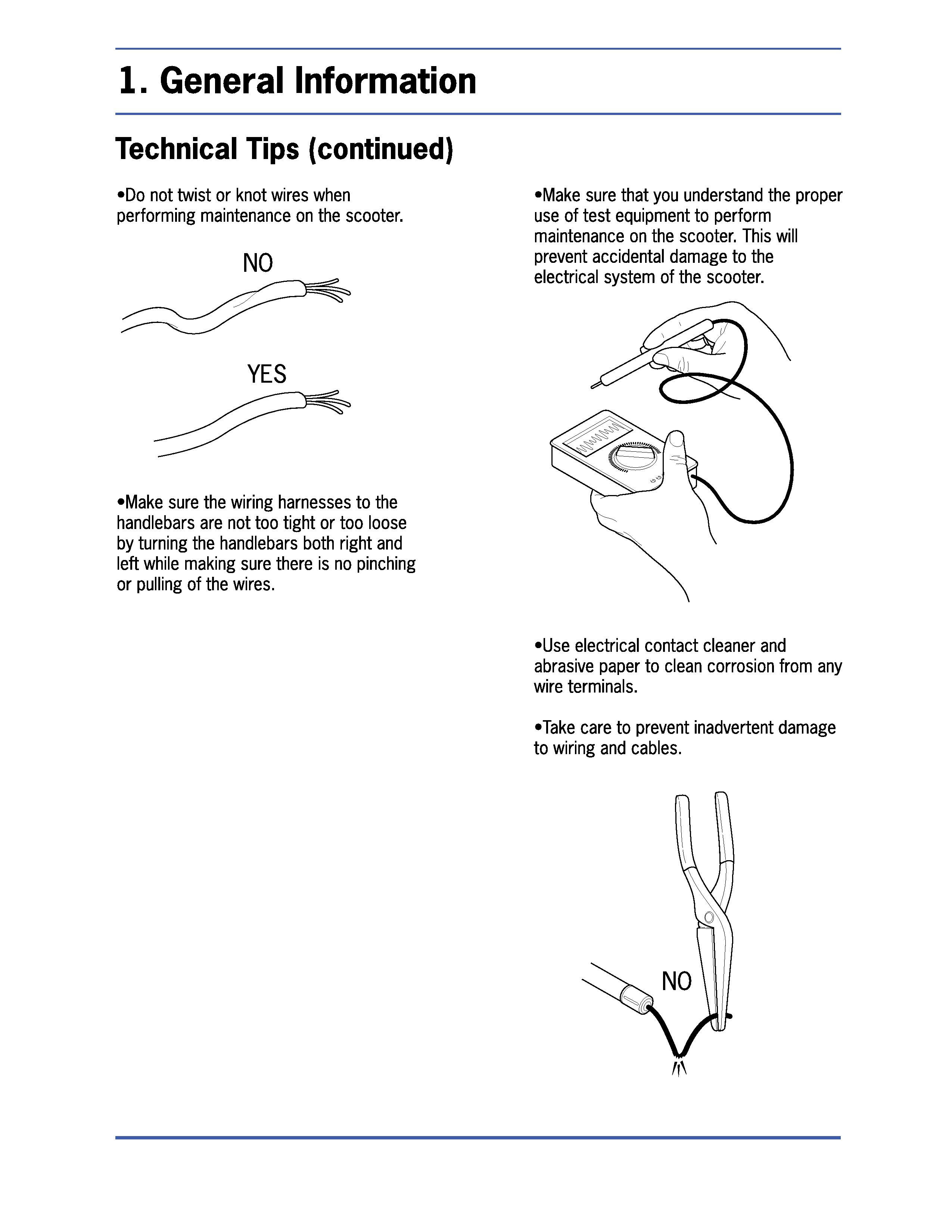 1. General Information

Technical Tips (continued)

•Do not twist or knot wires when performing maintenance on the scooter.

NO

YES

•Make sure the wiring harnesses to the handlebars are not too tight or too loose by turning the handlebars both right and left while making sure there is no pinching or pulling of the wires.

•Make sure that you understand the proper use of test equipment to perform maintenance on the scooter. This will prevent accidental damage to the electrical system of the scooter.

•Use electrical contact cleaner and abrasive paper to clean corrosion from any wire terminals.

•Take care to prevent inadvertent damage to wiring and cables.

NO