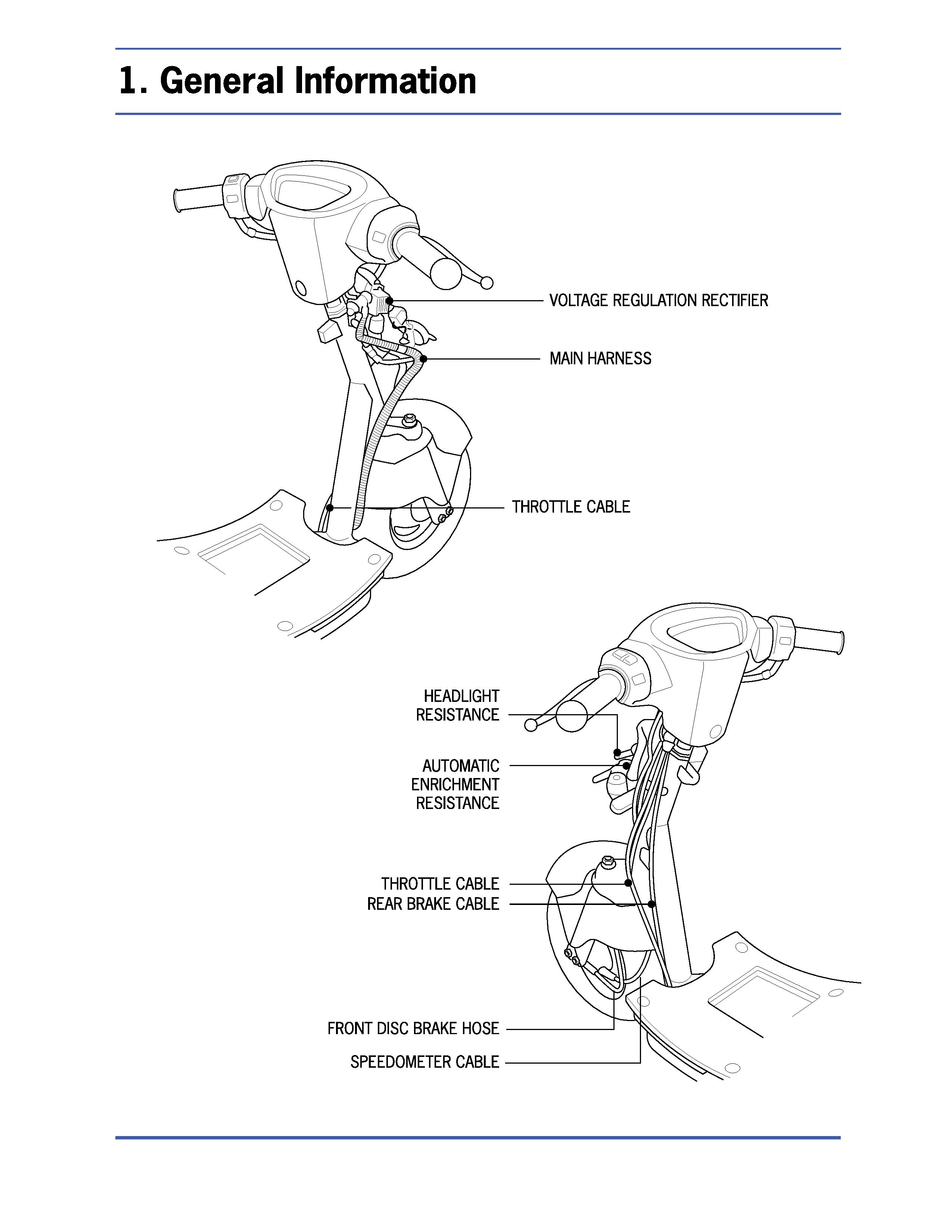 1. General Information

VOLTAGE REGULATION RECTIFIER

MAIN HARNESS

THROTTLE CABLE

HEADLIGHT RESISTANCE

AUTOMATIC ENRICHMENT RESISTANCE

THROTTLE CABLE

REAR BRAKE CABLE

FRONT DISC BRAKE HOSE

SPEEDOMETER CABLE