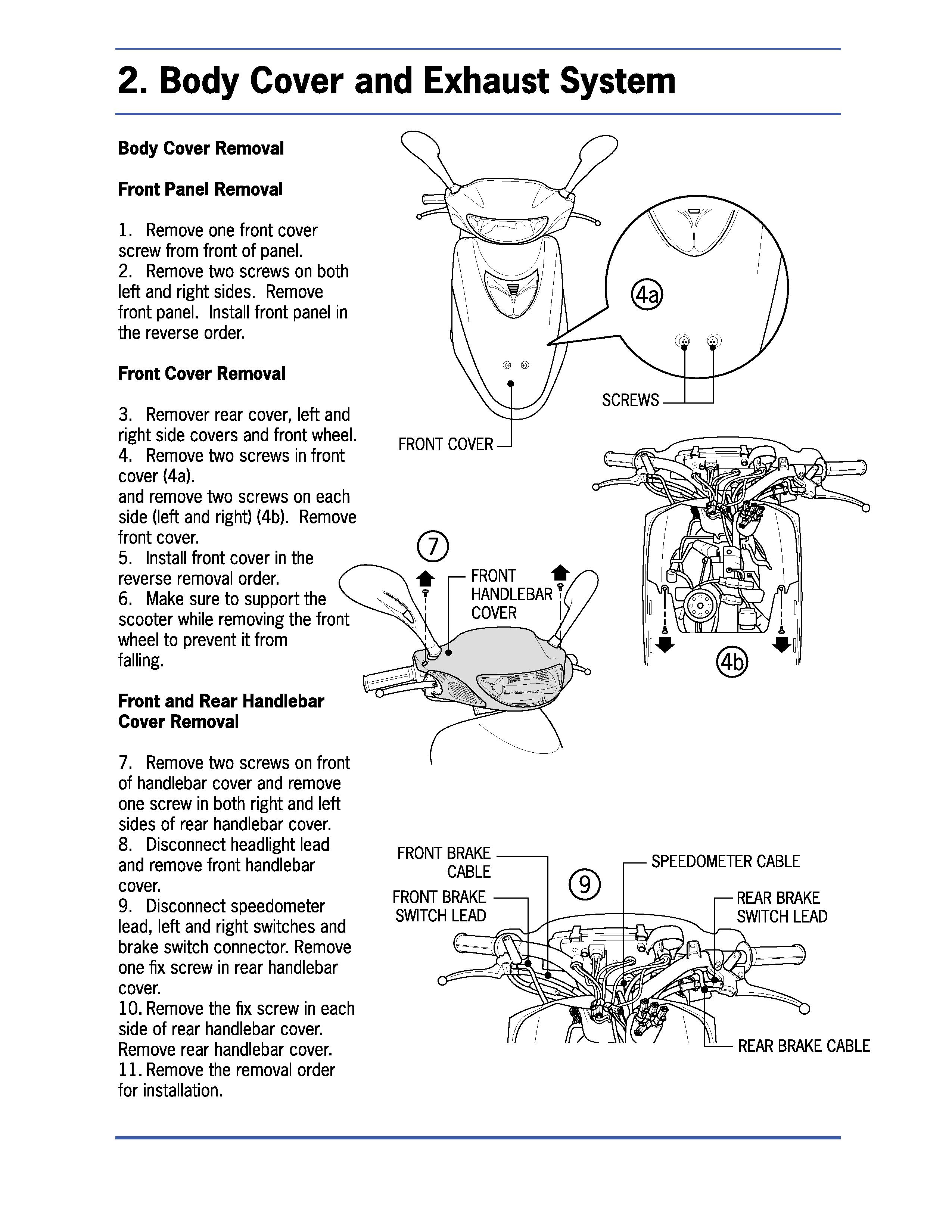 2. Body Cover and Exhaust System

Body Cover Removal

Front Panel Removal

1. Remove one front cover screw from front of panel.
2. Remove two screws on both left and right sides. Remove front panel. Install front panel in the reverse order.

Front Cover Removal

3. Remover rear cover, left and right side covers and front wheel.
4. Remove two screws in front cover (4a).
and remove two screws on each side (left and right) (4b). Remove front cover.
5. Install front cover in the reverse removal order.
6. Make sure to support the scooter while removing the front wheel to prevent it from falling.

Front and Rear Handlebar Cover Removal

7. Remove two screws on front of handlebar cover and remove one screw in both right and left sides of rear handlebar cover.
8. Disconnect headlight lead and remove front handlebar cover.
9. Disconnect speedometer lead, left and right switches and brake switch connector. Remove one fix screw in rear handlebar cover.
10. Remove the fix screw in each side of rear handlebar cover. Remove rear handlebar cover.
11. Remove the removal order for installation.

4a

SCREWS

FRONT COVER

7

FRONT HANDLEBAR COVER

4b

FRONT BRAKE CABLE

FRONT BRAKE SWITCH LEAD

9

SPEEDOMETER CABLE

REAR BRAKE SWITCH LEAD

REAR BRAKE CABLE