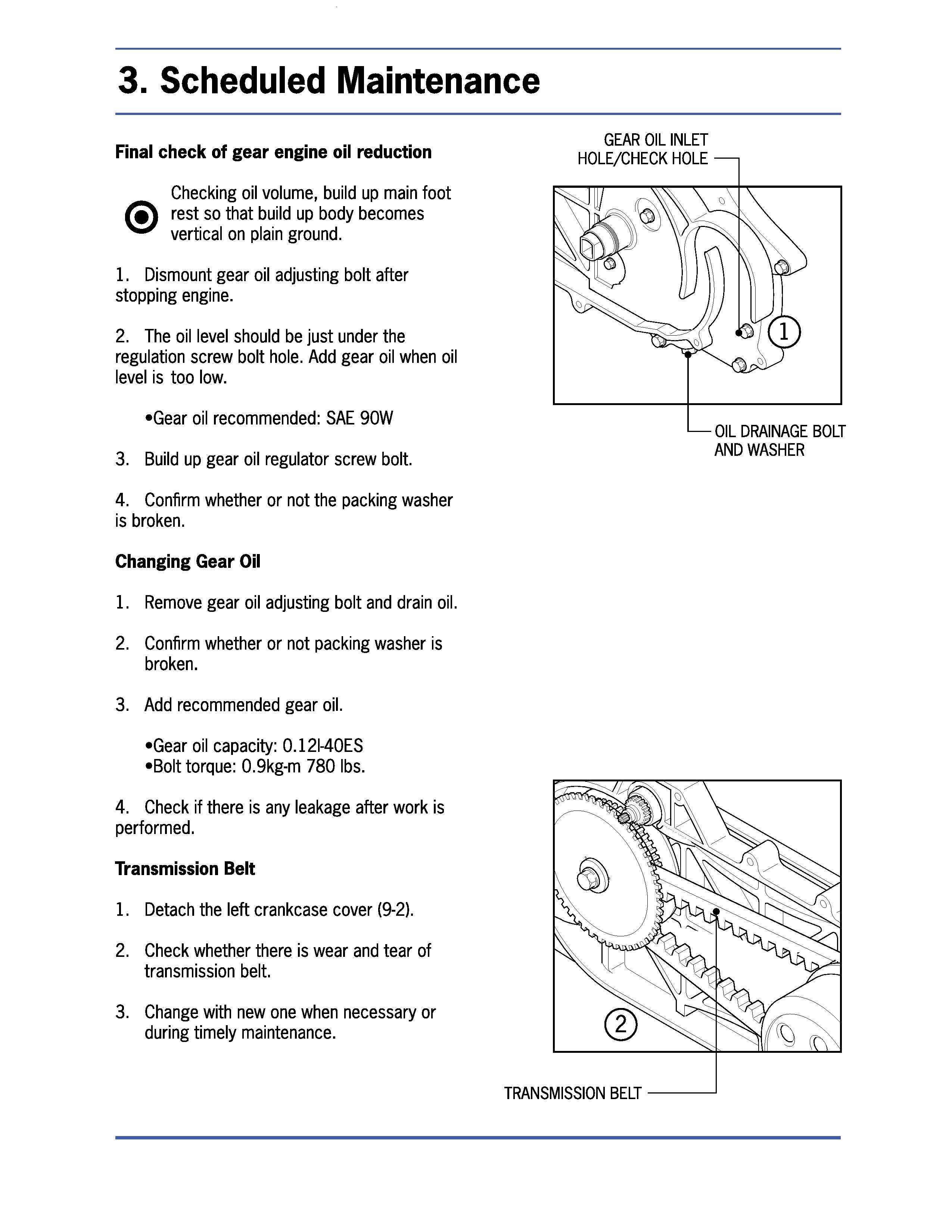 3. Scheduled Maintenance

Final check of gear engine oil reduction

Checking oil volume, build up main foot rest so that build up body becomes vertical on plain ground.

1. Dismount gear oil adjusting bolt after stopping engine.

2. The oil level should be just under the regulation screw bolt hole. Add gear oil when oil level is too low.

•Gear oil recommended: SAE 90W

3. Build up gear oil regulator screw bolt.

4. Confirm whether or not the packing washer is broken.

Changing Gear Oil

1. Remove gear oil adjusting bolt and drain oil.

2. Confirm whether or not packing washer is broken.

3. Add recommended gear oil.

•Gear oil capacity: 0.12l-40ES
•Bolt torque: 0.9kg-m 780 lbs.

4. Check if there is any leakage after work is performed.

Transmission Belt

1. Detach the left crankcase cover (9-2).

2. Check whether there is wear and tear of transmission belt.

3. Change with new one when necessary or during timely maintenance.

GEAR OIL INLET HOLE/CHECK HOLE

1

OIL DRAINAGE BOLT AND WASHER

2

TRANSMISSION BELT