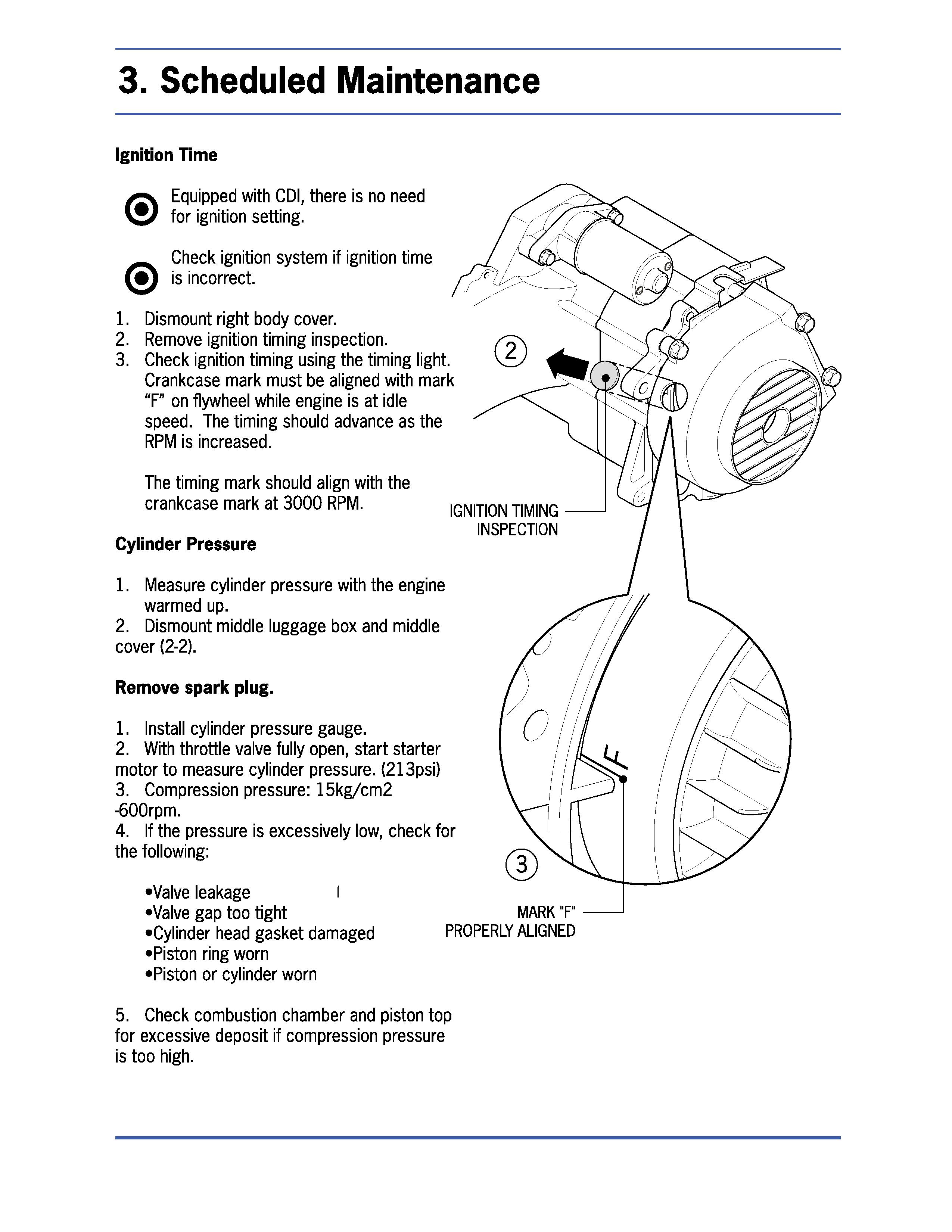 3. Scheduled Maintenance

Ignition Time

Equipped with CDI, there is no need for ignition setting.

Check ignition system if ignition time is incorrect.

1. Dismount right body cover.
2. Remove ignition timing inspection.
3. Check ignition timing using the timing light. Crankcase mark must be aligned with mark “F” on flywheel while engine is at idle speed. The timing should advance as the RPM is increased.

The timing mark should align with the crankcase mark at 3000 RPM.

Cylinder Pressure

1. Measure cylinder pressure with the engine warmed up.
2. Dismount middle luggage box and middle cover (2-2).

Remove spark plug.

1. Install cylinder pressure gauge.
2. With throttle valve fully open, start starter motor to measure cylinder pressure. (213psi)
3. Compression pressure: 15kg/cm2 -600rpm.
4. If the pressure is excessively low, check for the following:

•Valve leakage
•Valve gap too tight
•Cylinder head gasket damaged
•Piston ring worn
•Piston or cylinder worn

5. Check combustion chamber and piston top for excessive deposit if compression pressure is too high.

2

IGNITION TIMING INSPECTION

F

3

MARK "F" PROPERLY ALIGNED