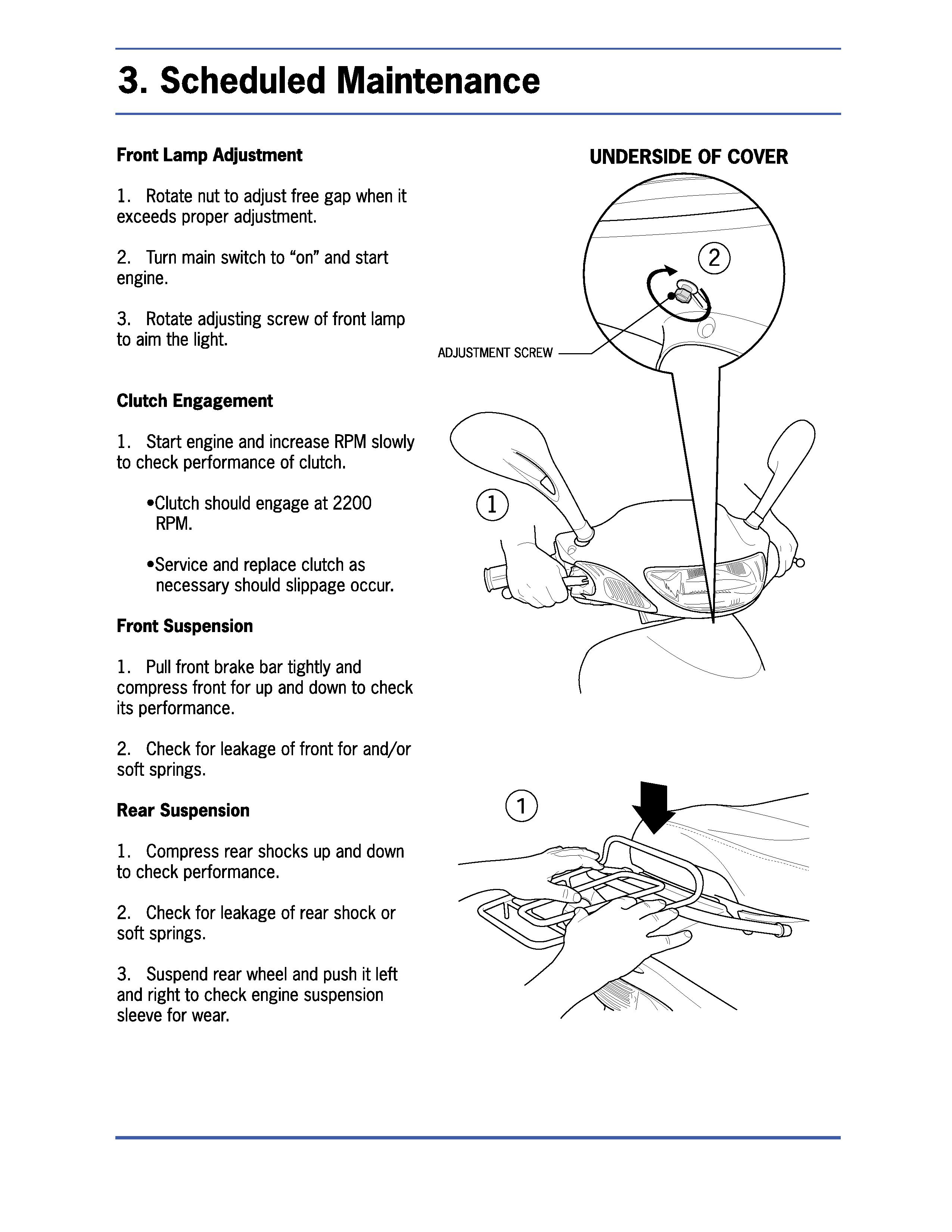 3. Scheduled Maintenance

Front Lamp Adjustment

1. Rotate nut to adjust free gap when it exceeds proper adjustment.

2. Turn main switch to “on” and start engine.

3. Rotate adjusting screw of front lamp to aim the light.

Clutch Engagement

1. Start engine and increase RPM slowly to check performance of clutch.

•Clutch should engage at 2200 RPM.

•Service and replace clutch as necessary should slippage occur.

Front Suspension

1. Pull front brake bar tightly and compress front for up and down to check its performance.

2. Check for leakage of front for and/or soft springs.

Rear Suspension

1. Compress rear shocks up and down to check performance.

2. Check for leakage of rear shock or soft springs.

3. Suspend rear wheel and push it left and right to check engine suspension sleeve for wear.

UNDERSIDE OF COVER

2

ADJUSTMENT SCREW

1

1