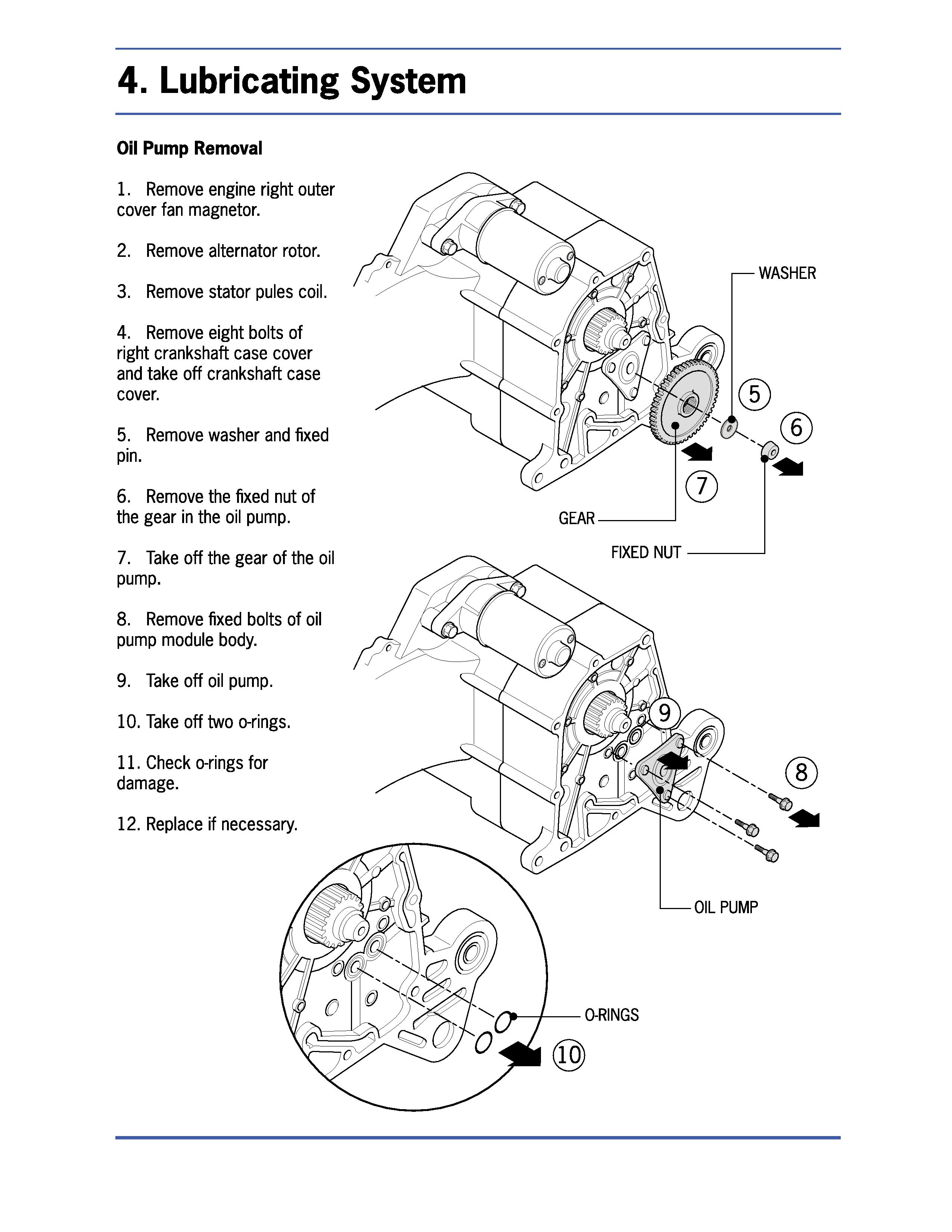 4. Lubricating System

Oil Pump Removal

1. Remove engine right outer cover fan magnetor.

2. Remove alternator rotor.

3. Remove stator pules coil.

4. Remove eight bolts of right crankshaft case cover and take off crankshaft case cover.

5. Remove washer and fixed pin.

6. Remove the fixed nut of the gear in the oil pump.

7. Take off the gear of the oil pump.

8. Remove fixed bolts of oil pump module body.

9. Take off oil pump.

10. Take off two o-rings.

11. Check o-rings for damage.

12. Replace if necessary.

WASHER
5
6
7
GEAR
FIXED NUT

9
8
OIL PUMP

O-RINGS
10