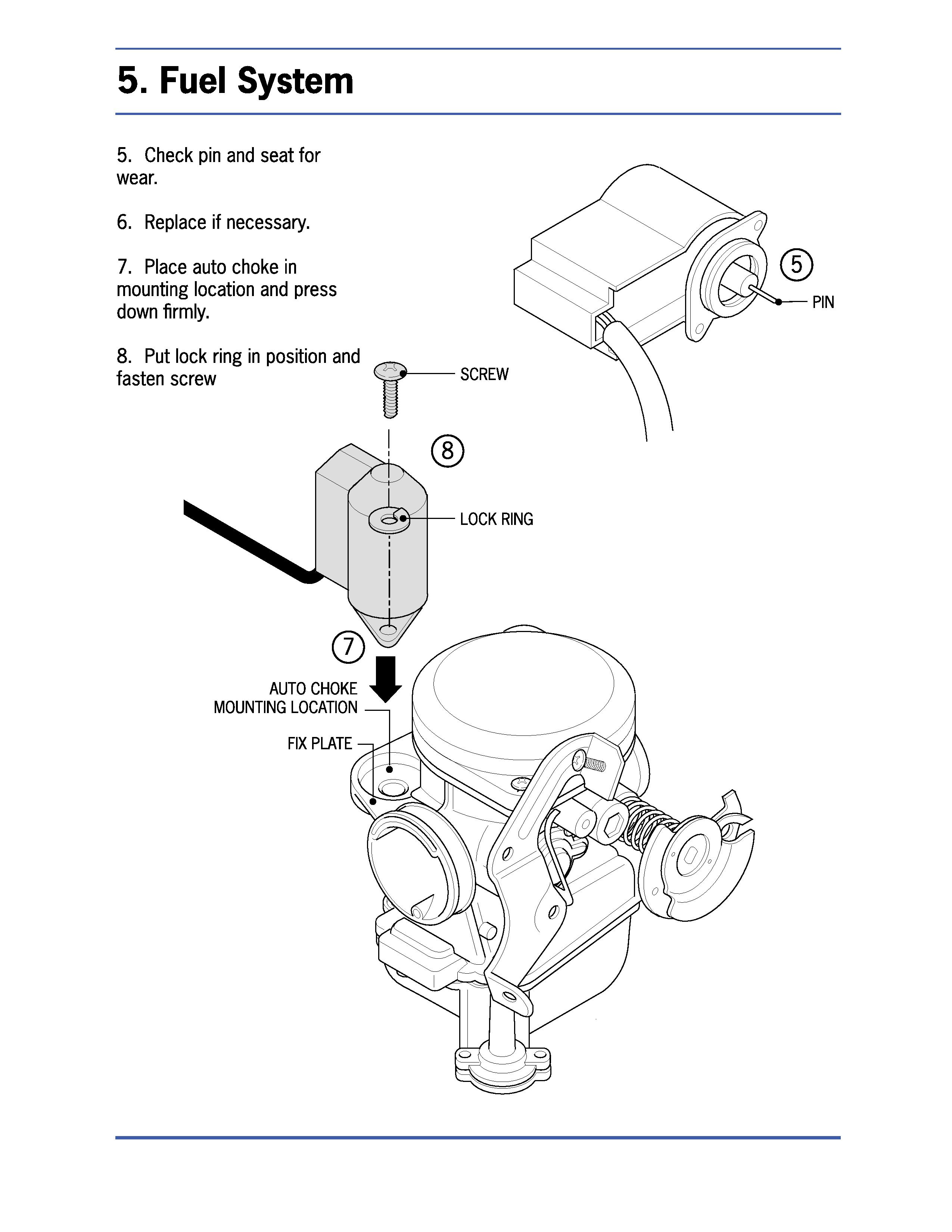 5. Fuel System

5. Check pin and seat for wear.

6. Replace if necessary.

7. Place auto choke in mounting location and press down firmly.

8. Put lock ring in position and fasten screw

5

PIN

SCREW

8

LOCK RING

7

AUTO CHOKE
MOUNTING LOCATION

FIX PLATE