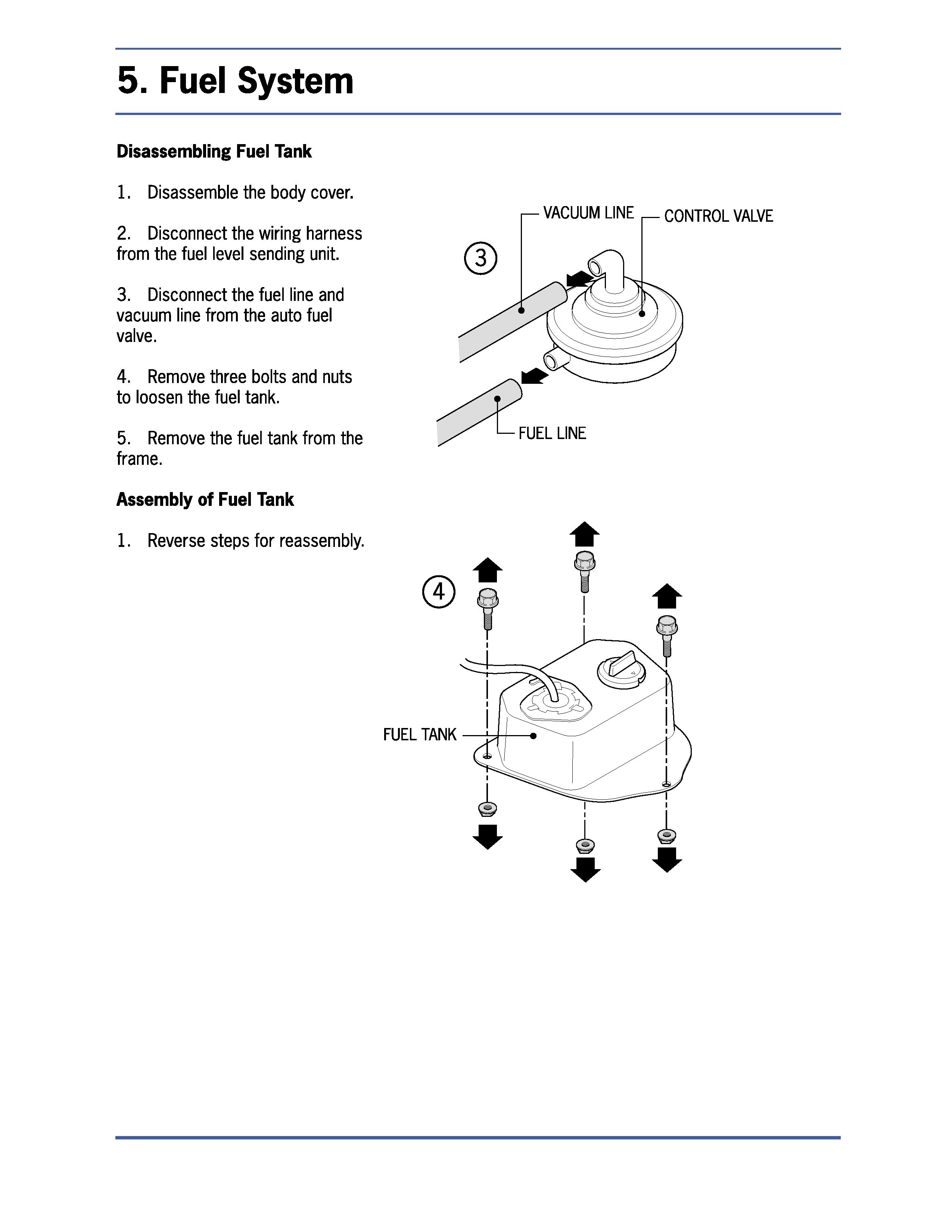 5. Fuel System

Disassembling Fuel Tank

1. Disassemble the body cover.

2. Disconnect the wiring harness from the fuel level sending unit.

3. Disconnect the fuel line and vacuum line from the auto fuel valve.

4. Remove three bolts and nuts to loosen the fuel tank.

5. Remove the fuel tank from the frame.

Assembly of Fuel Tank

1. Reverse steps for reassembly.

3

VACUUM LINE

CONTROL VALVE

FUEL LINE

4

FUEL TANK