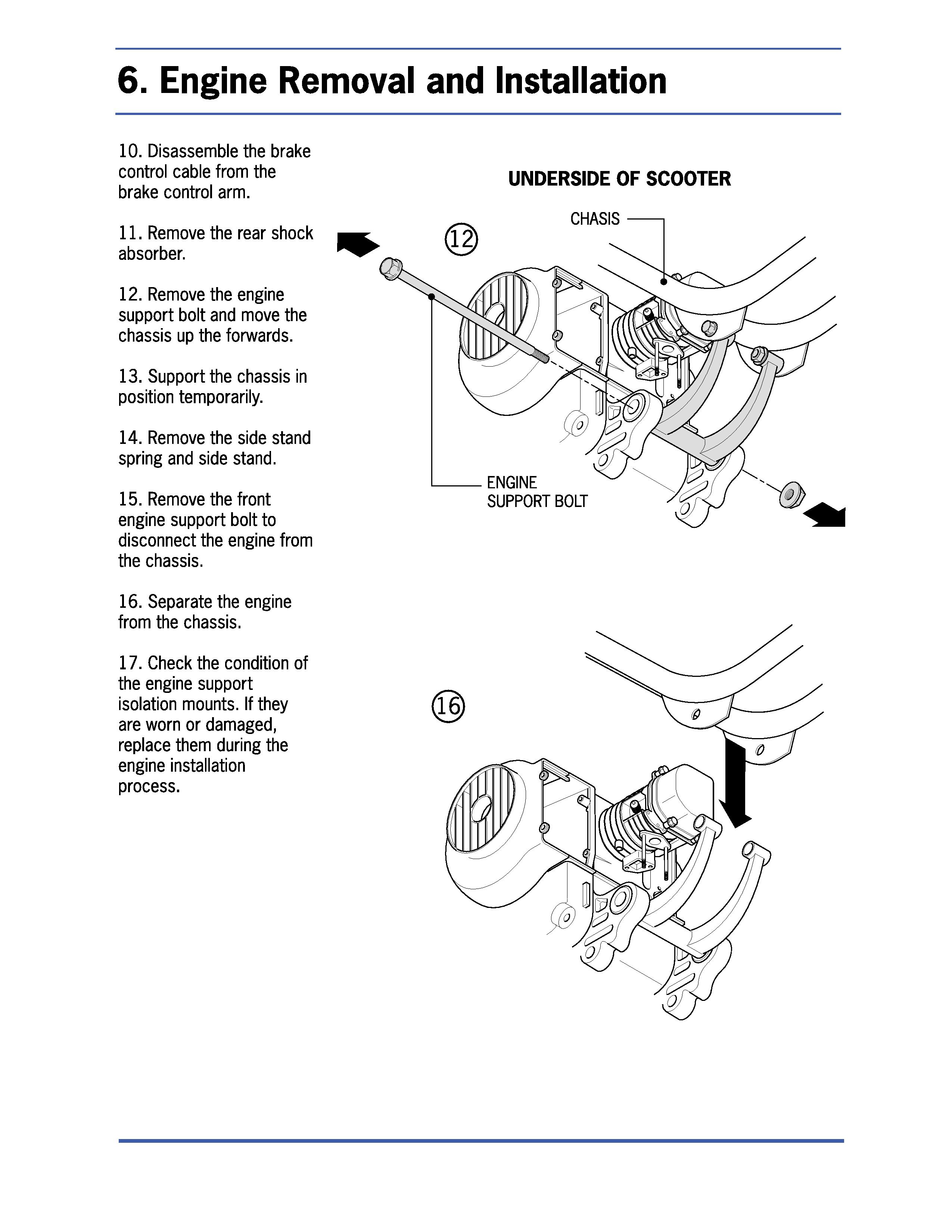 6. Engine Removal and Installation

10. Disassemble the brake control cable from the brake control arm.

11. Remove the rear shock absorber.

12. Remove the engine support bolt and move the chassis up the forwards.

13. Support the chassis in position temporarily.

14. Remove the side stand spring and side stand.

15. Remove the front engine support bolt to disconnect the engine from the chassis.

16. Separate the engine from the chassis.

17. Check the condition of the engine support isolation mounts. If they are worn or damaged, replace them during the engine installation process.

UNDERSIDE OF SCOOTER

CHASIS

12

ENGINE SUPPORT BOLT

16