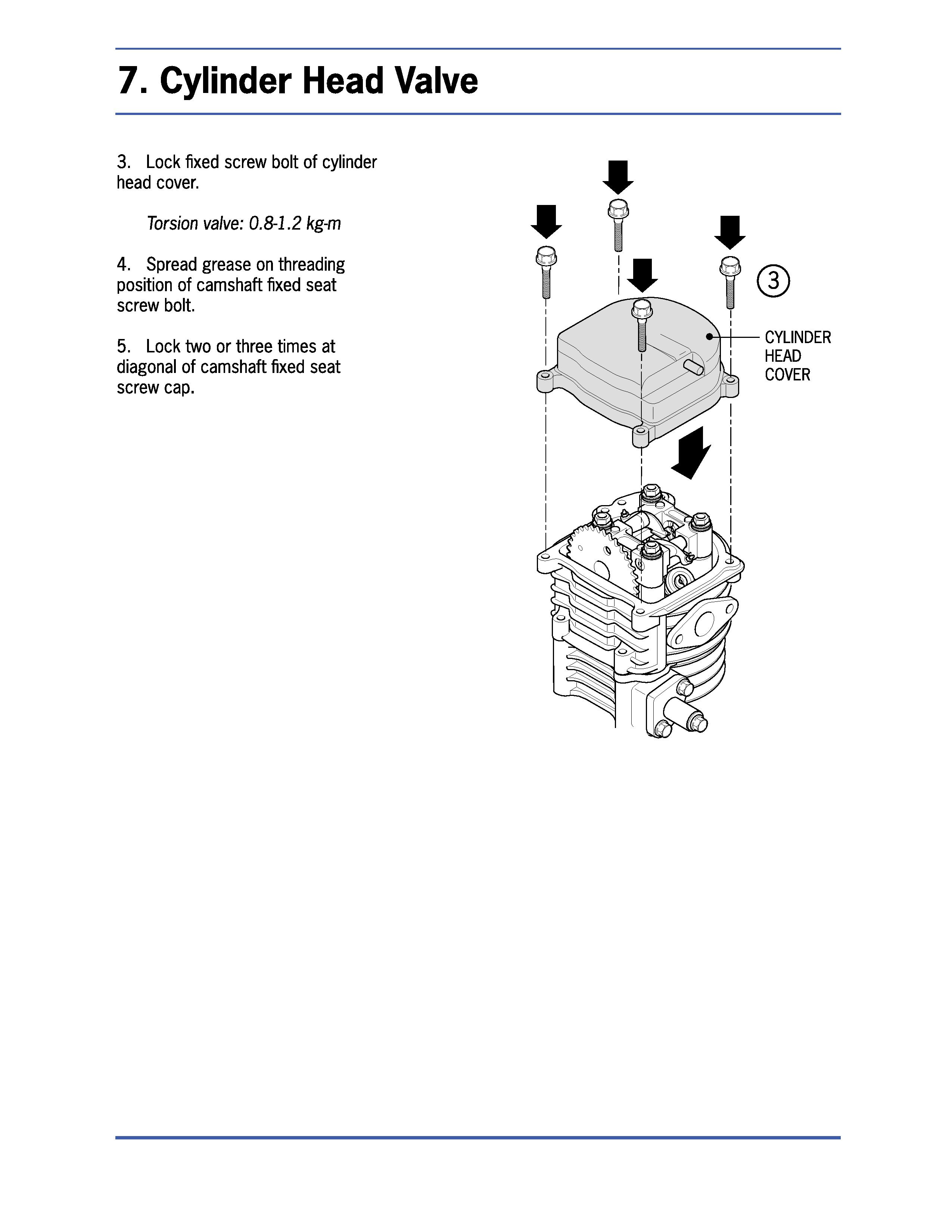 7. Cylinder Head Valve

3. Lock fixed screw bolt of cylinder head cover.

Torsion valve: 0.8-1.2 kg-m

4. Spread grease on threading position of camshaft fixed seat screw bolt.

5. Lock two or three times at diagonal of camshaft fixed seat screw cap.

3

CYLINDER HEAD COVER