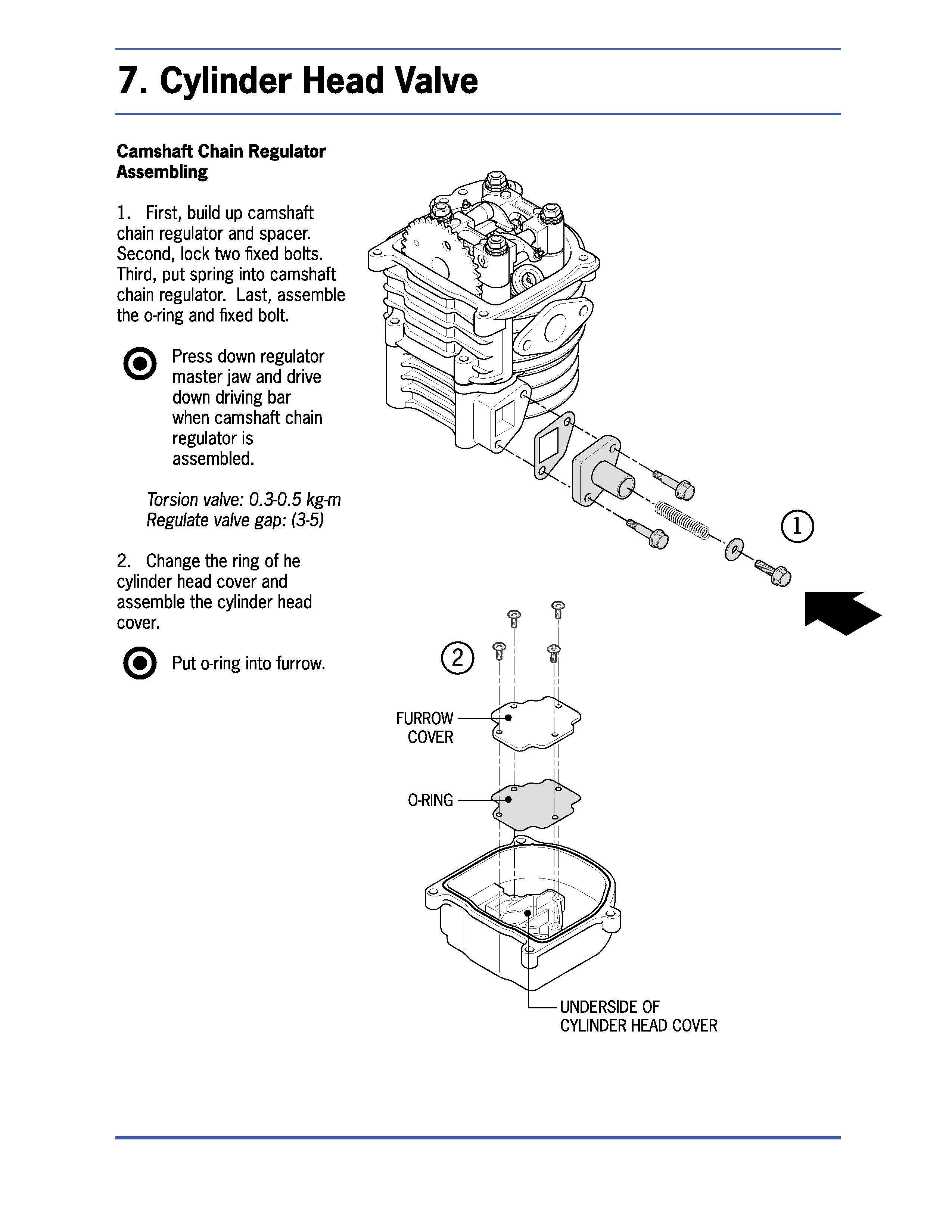 7. Cylinder Head Valve

Camshaft Chain Regulator Assembling

1. First, build up camshaft chain regulator and spacer. Second, lock two fixed bolts. Third, put spring into camshaft chain regulator. Last, assemble the o-ring and fixed bolt.

Press down regulator master jaw and drive down driving bar when camshaft chain regulator is assembled.

Torsion valve: 0.3-0.5 kg-m
Regulate valve gap: (3-5)

2. Change the ring of he cylinder head cover and assemble the cylinder head cover.

Put o-ring into furrow.

①

②

FURROW COVER

O-RING

UNDERSIDE OF CYLINDER HEAD COVER