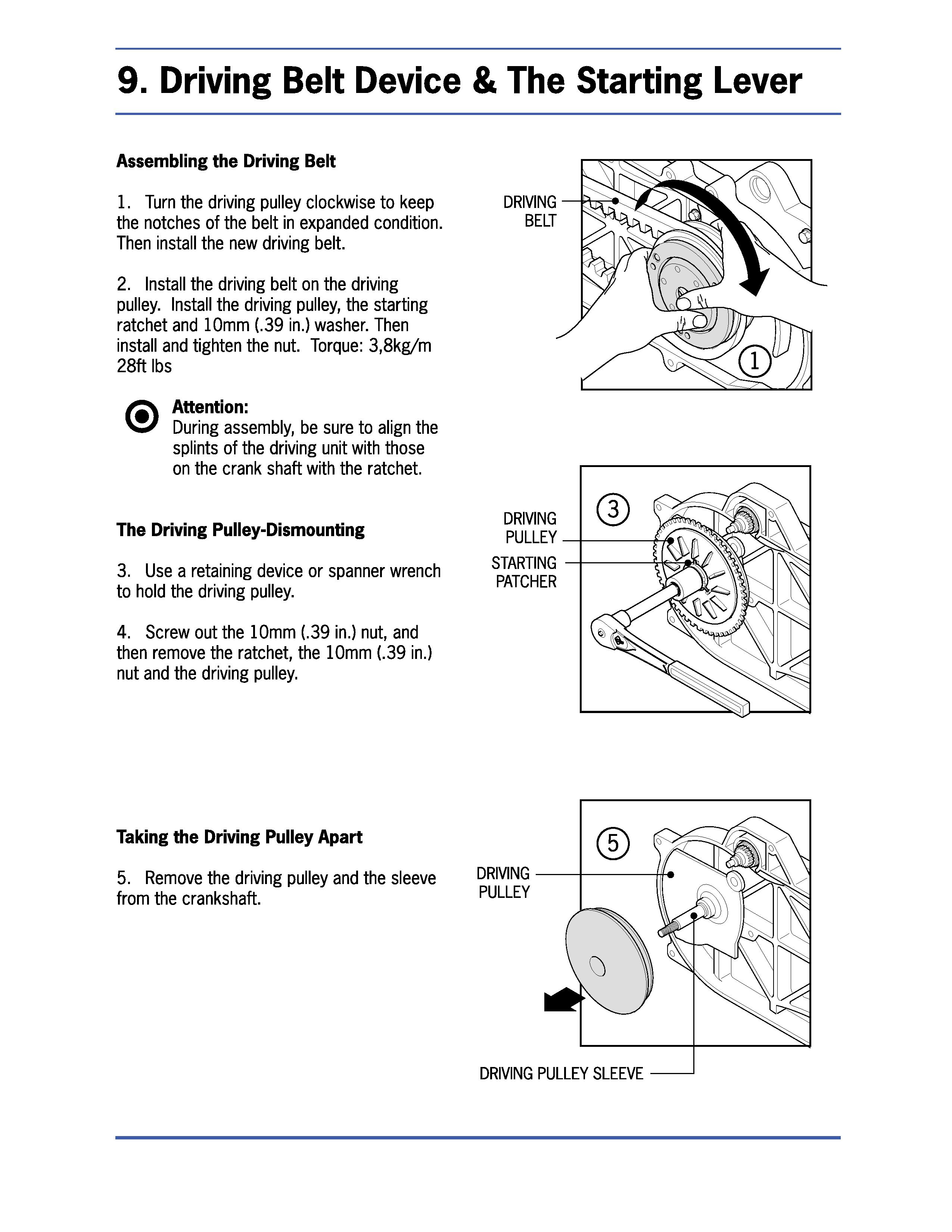 9. Driving Belt Device & The Starting Lever

Assembling the Driving Belt

1. Turn the driving pulley clockwise to keep the notches of the belt in expanded condition. Then install the new driving belt.

2. Install the driving belt on the driving pulley. Install the driving pulley, the starting ratchet and 10mm (.39 in.) washer. Then install and tighten the nut. Torque: 3,8kg/m 28ft lbs

Attention:
During assembly, be sure to align the splints of the driving unit with those on the crank shaft with the ratchet.

The Driving Pulley-Dismounting

3. Use a retaining device or spanner wrench to hold the driving pulley.

4. Screw out the 10mm (.39 in.) nut, and then remove the ratchet, the 10mm (.39 in.) nut and the driving pulley.

Taking the Driving Pulley Apart

5. Remove the driving pulley and the sleeve from the crankshaft.

DRIVING BELT
1

3
DRIVING PULLEY
STARTING PATCHER

5
DRIVING PULLEY
DRIVING PULLEY SLEEVE