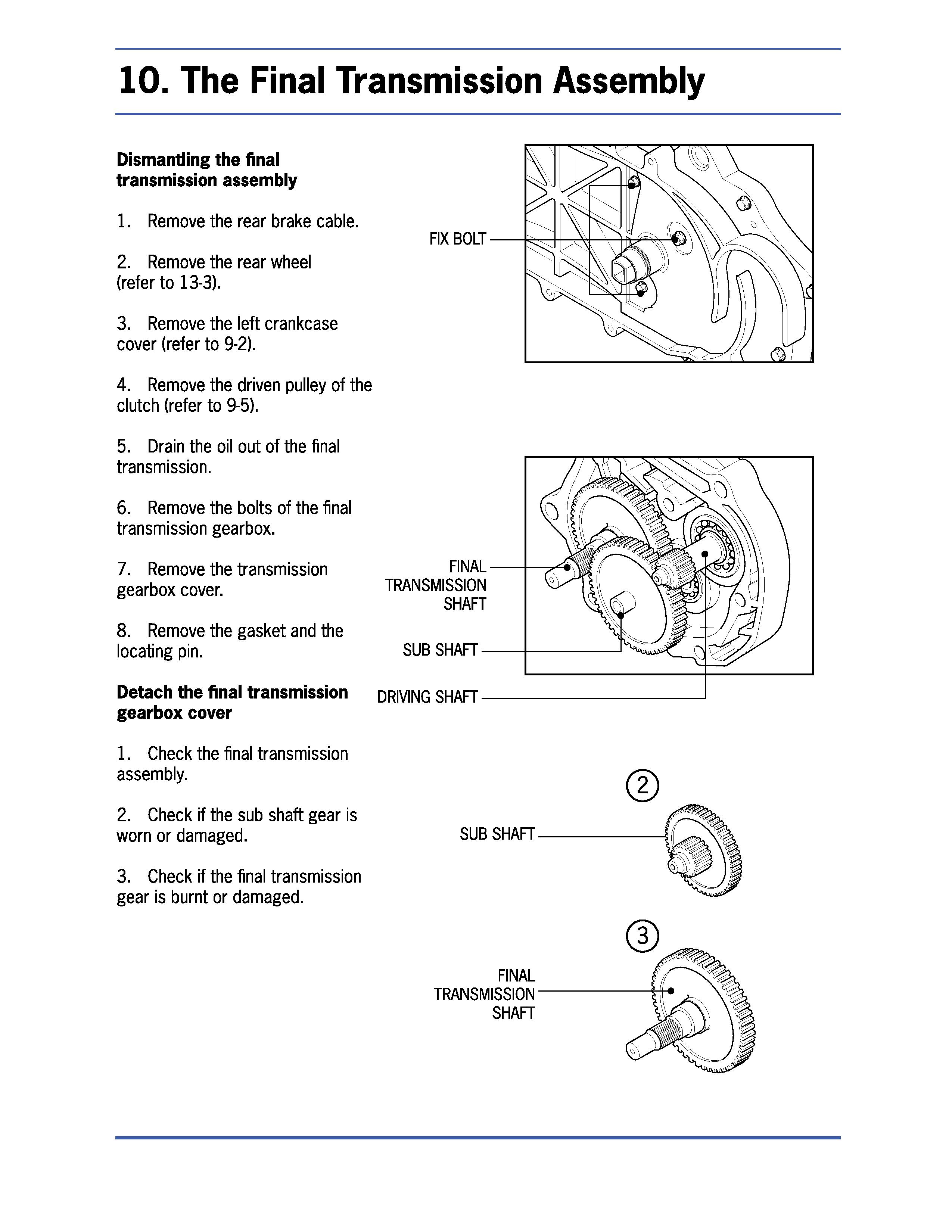 10. The Final Transmission Assembly

Dismantling the final transmission assembly

1. Remove the rear brake cable.

2. Remove the rear wheel (refer to 13-3).

3. Remove the left crankcase cover (refer to 9-2).

4. Remove the driven pulley of the clutch (refer to 9-5).

5. Drain the oil out of the final transmission.

6. Remove the bolts of the final transmission gearbox.

7. Remove the transmission gearbox cover.

8. Remove the gasket and the locating pin.

Detach the final transmission gearbox cover

1. Check the final transmission assembly.

2. Check if the sub shaft gear is worn or damaged.

3. Check if the final transmission gear is burnt or damaged.

FIX BOLT

FINAL TRANSMISSION SHAFT

SUB SHAFT

DRIVING SHAFT

2

SUB SHAFT

3

FINAL TRANSMISSION SHAFT