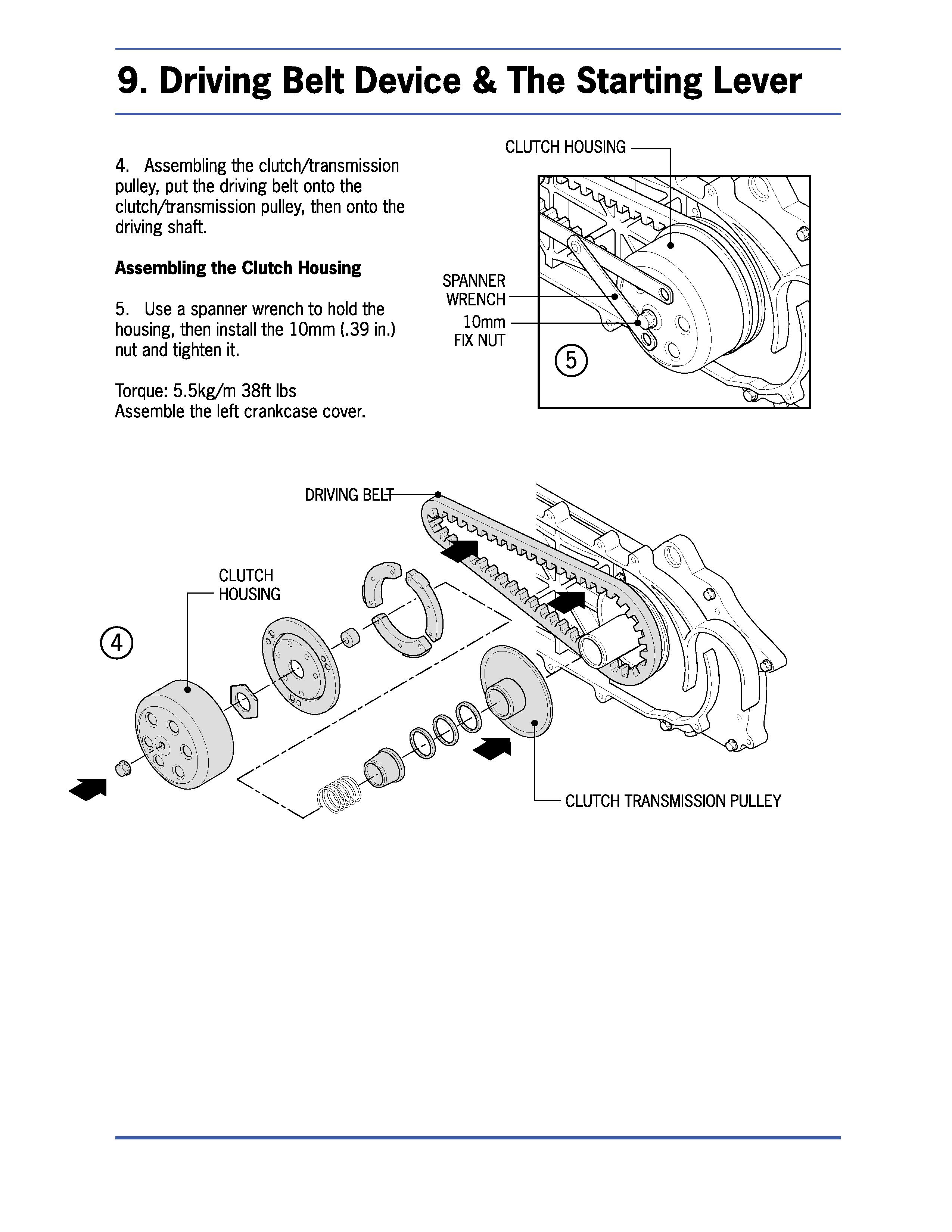 9. Driving Belt Device & The Starting Lever

4. Assembling the clutch/transmission pulley, put the driving belt onto the clutch/transmission pulley, then onto the driving shaft.

Assembling the Clutch Housing

5. Use a spanner wrench to hold the housing, then install the 10mm (.39 in.) nut and tighten it.

Torque: 5.5kg/m 38ft lbs
Assemble the left crankcase cover.

CLUTCH HOUSING

SPANNER WRENCH

10mm FIX NUT

5

DRIVING BELT

CLUTCH HOUSING

4

CLUTCH TRANSMISSION PULLEY