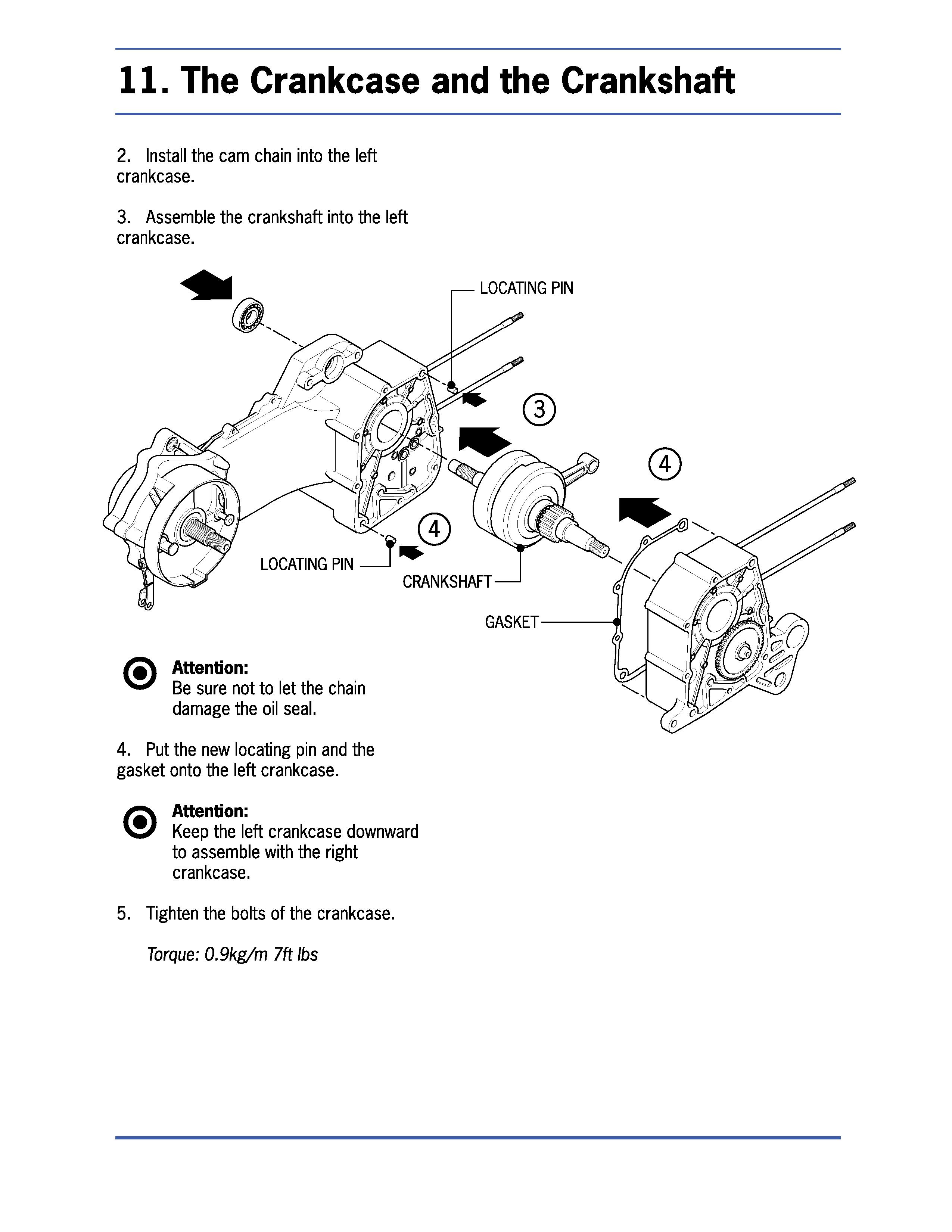 11. The Crankcase and the Crankshaft

2. Install the cam chain into the left crankcase.

3. Assemble the crankshaft into the left crankcase.

LOCATING PIN

3

4

4

LOCATING PIN

CRANKSHAFT

GASKET

Attention:
Be sure not to let the chain damage the oil seal.

4. Put the new locating pin and the gasket onto the left crankcase.

Attention:
Keep the left crankcase downward to assemble with the right crankcase.

5. Tighten the bolts of the crankcase.

Torque: 0.9kg/m 7ft lbs