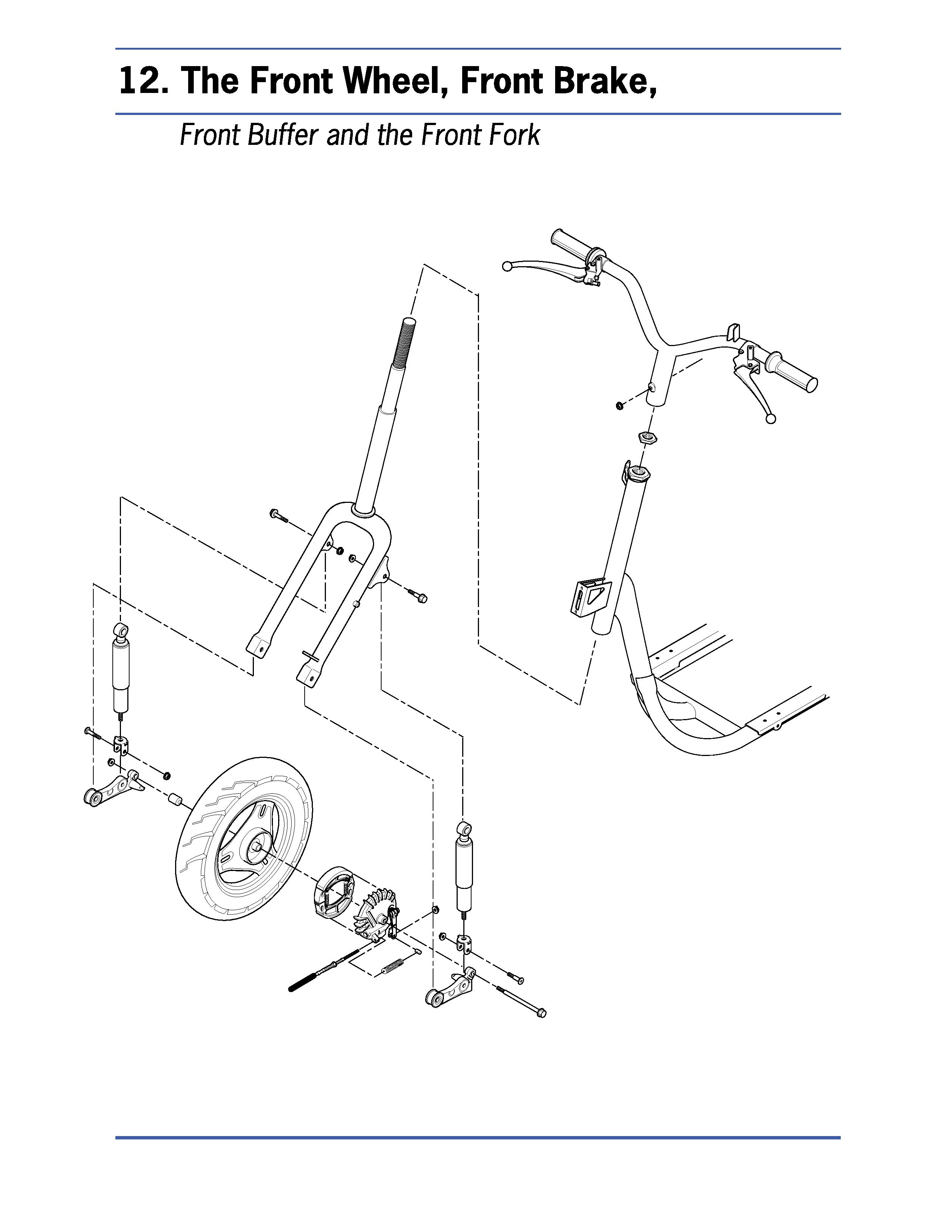 12. The Front Wheel, Front Brake,

Front Buffer and the Front Fork