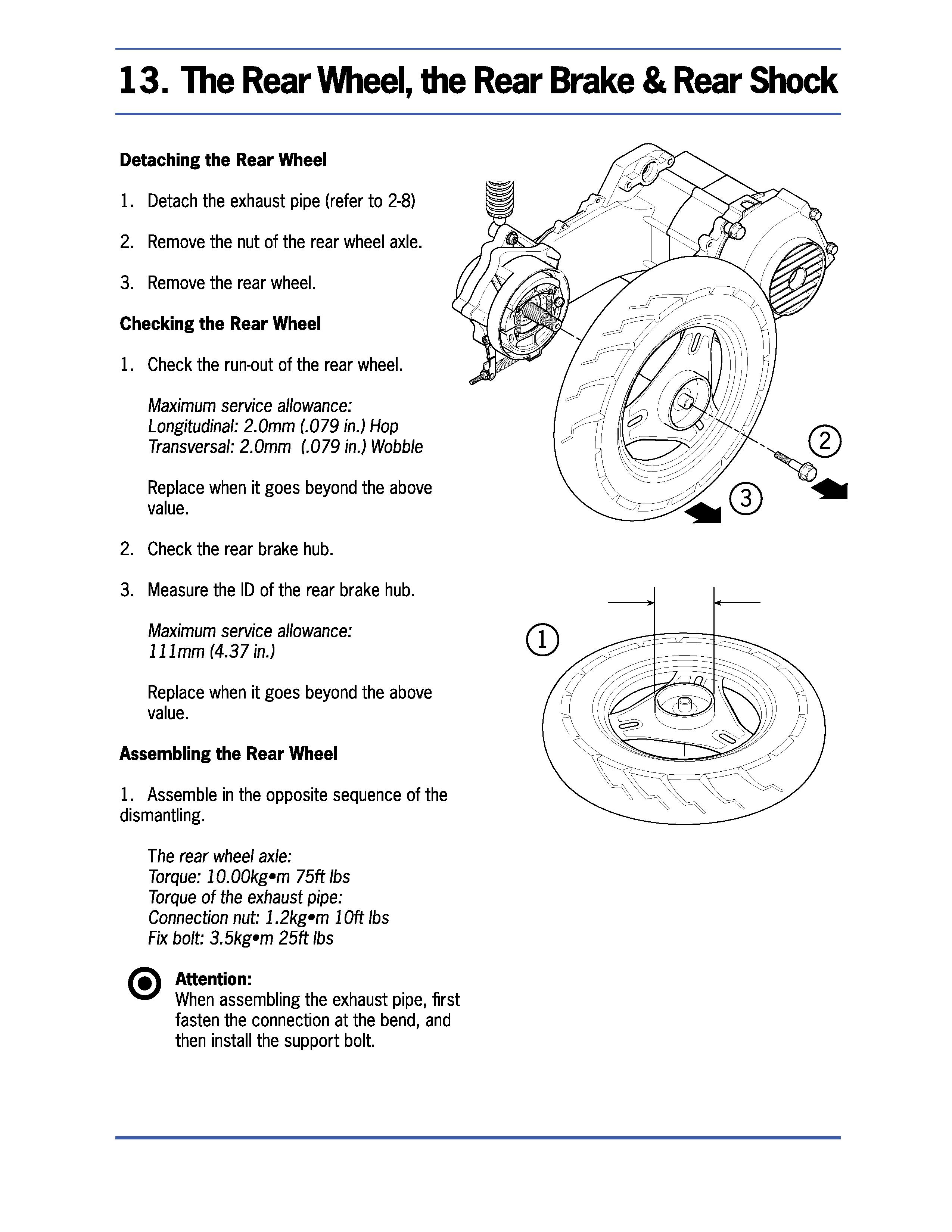 13. The Rear Wheel, the Rear Brake & Rear Shock

Detaching the Rear Wheel

1. Detach the exhaust pipe (refer to 2-8)

2. Remove the nut of the rear wheel axle.

3. Remove the rear wheel.

Checking the Rear Wheel

1. Check the run-out of the rear wheel.

Maximum service allowance:
Longitudinal: 2.0mm (.079 in.) Hop
Transversal: 2.0mm (.079 in.) Wobble

Replace when it goes beyond the above value.

2. Check the rear brake hub.

3. Measure the ID of the rear brake hub.

Maximum service allowance:
111mm (4.37 in.)

Replace when it goes beyond the above value.

Assembling the Rear Wheel

1. Assemble in the opposite sequence of the dismantling.

The rear wheel axle:
Torque: 10.00kg•m 75ft lbs
Torque of the exhaust pipe:
Connection nut: 1.2kg•m 10ft lbs
Fix bolt: 3.5kg•m 25ft lbs

Attention:
When assembling the exhaust pipe, first fasten the connection at the bend, and then install the support bolt.

②

③

①