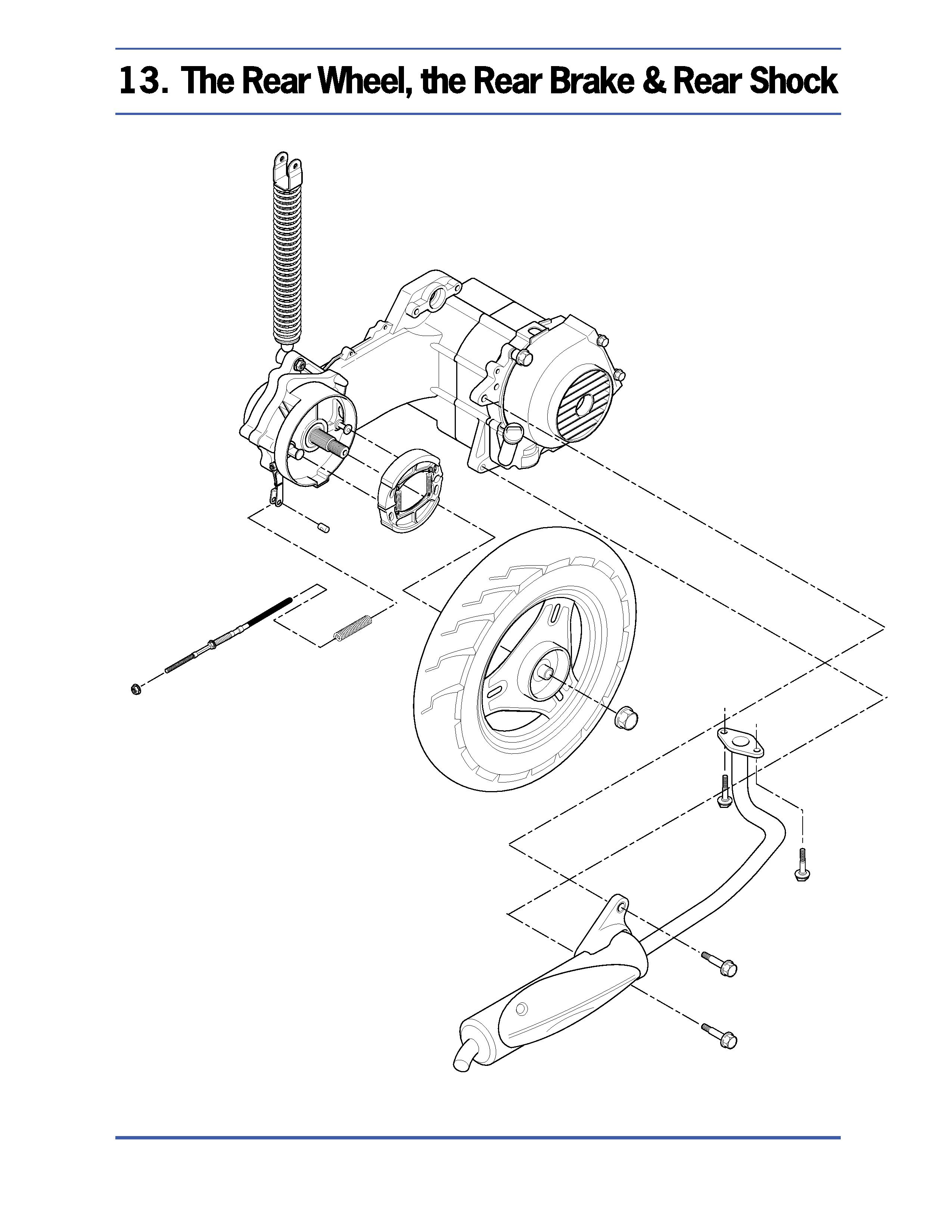 13. The Rear Wheel, the Rear Brake & Rear Shock