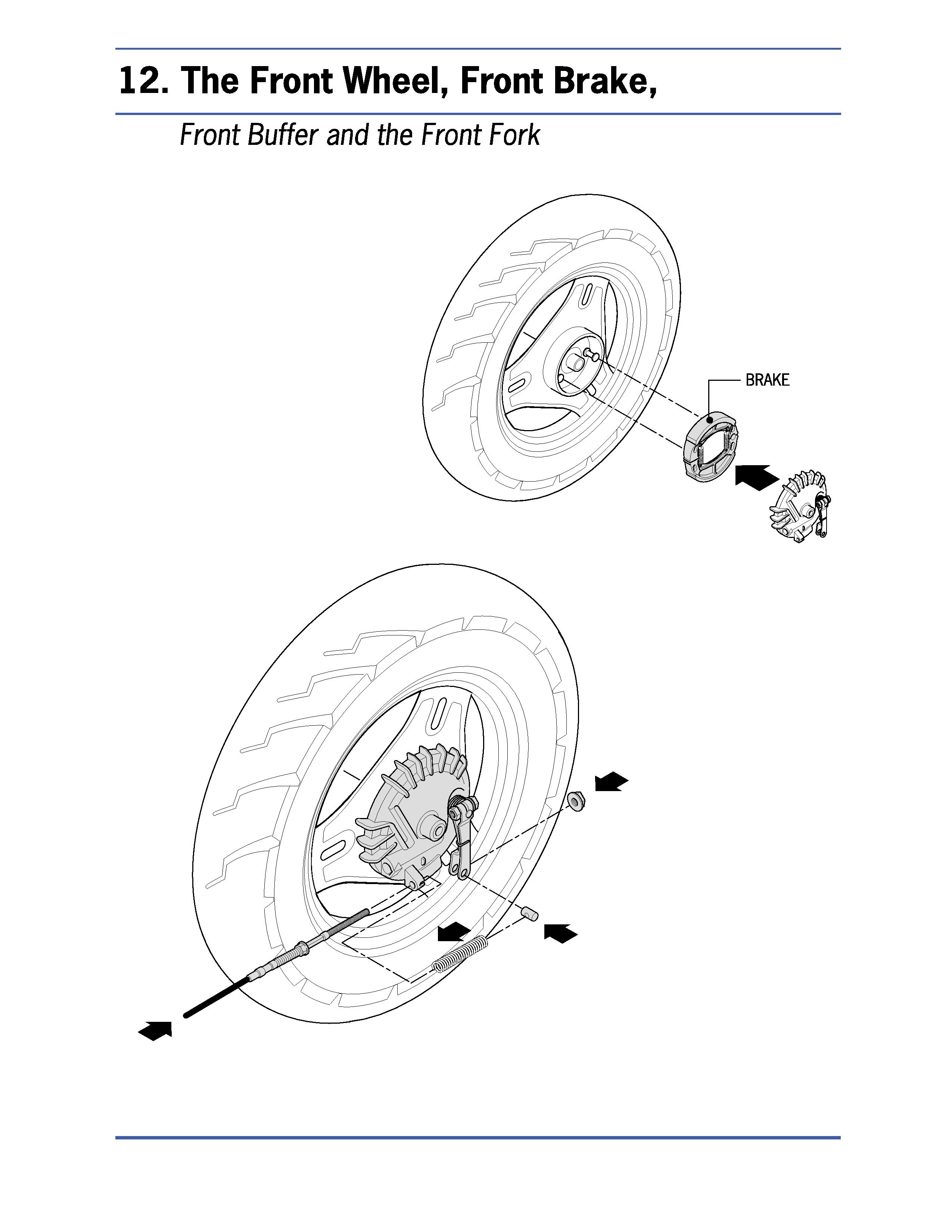 12. The Front Wheel, Front Brake,

Front Buffer and the Front Fork

BRAKE