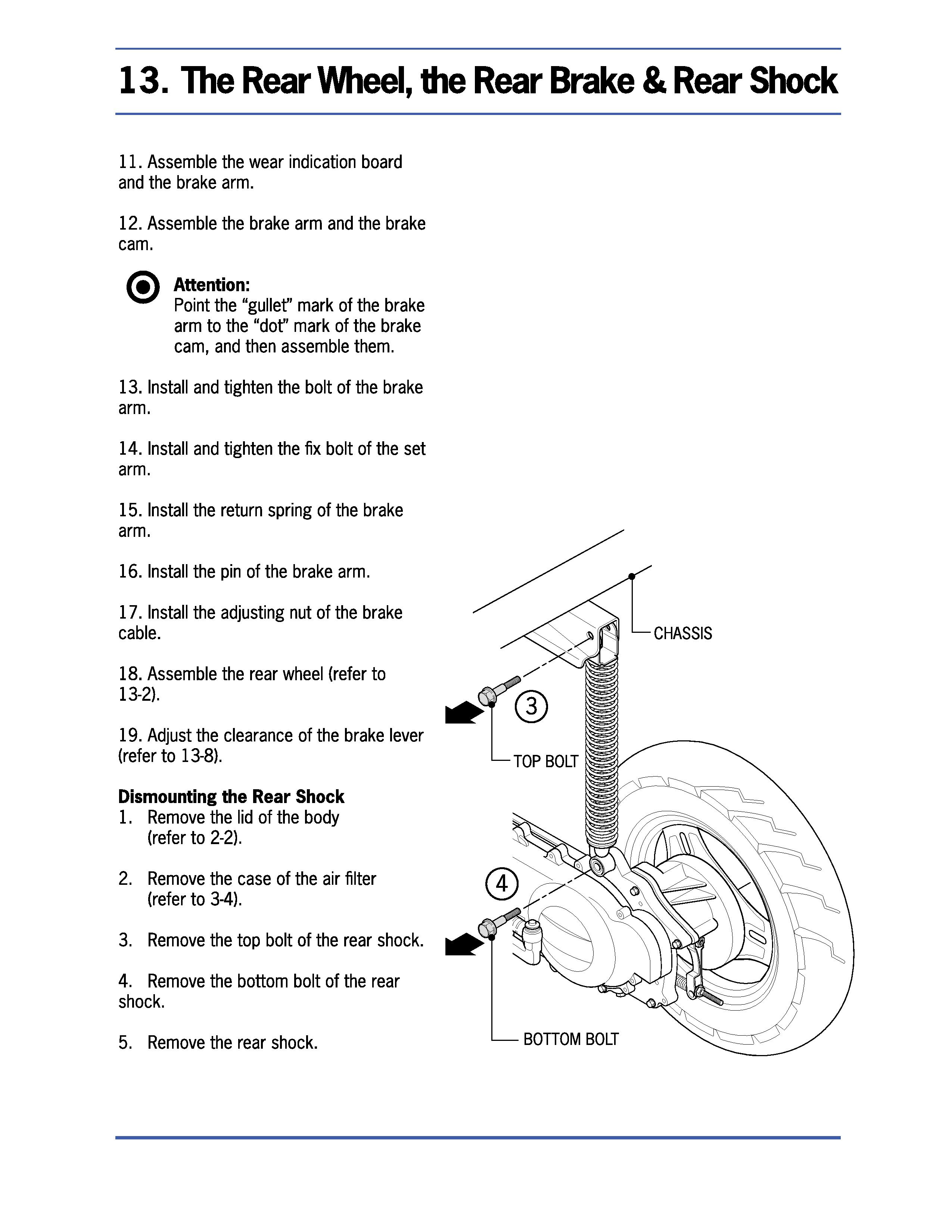 13. The Rear Wheel, the Rear Brake & Rear Shock

11. Assemble the wear indication board and the brake arm.

12. Assemble the brake arm and the brake cam.

Attention:
Point the “gullet” mark of the brake arm to the “dot” mark of the brake cam, and then assemble them.

13. Install and tighten the bolt of the brake arm.

14. Install and tighten the fix bolt of the set arm.

15. Install the return spring of the brake arm.

16. Install the pin of the brake arm.

17. Install the adjusting nut of the brake cable.

18. Assemble the rear wheel (refer to 13-2).

19. Adjust the clearance of the brake lever (refer to 13-8).

Dismounting the Rear Shock
1. Remove the lid of the body (refer to 2-2).

2. Remove the case of the air filter (refer to 3-4).

3. Remove the top bolt of the rear shock.

4. Remove the bottom bolt of the rear shock.

5. Remove the rear shock.

CHASSIS

3

TOP BOLT

4

BOTTOM BOLT