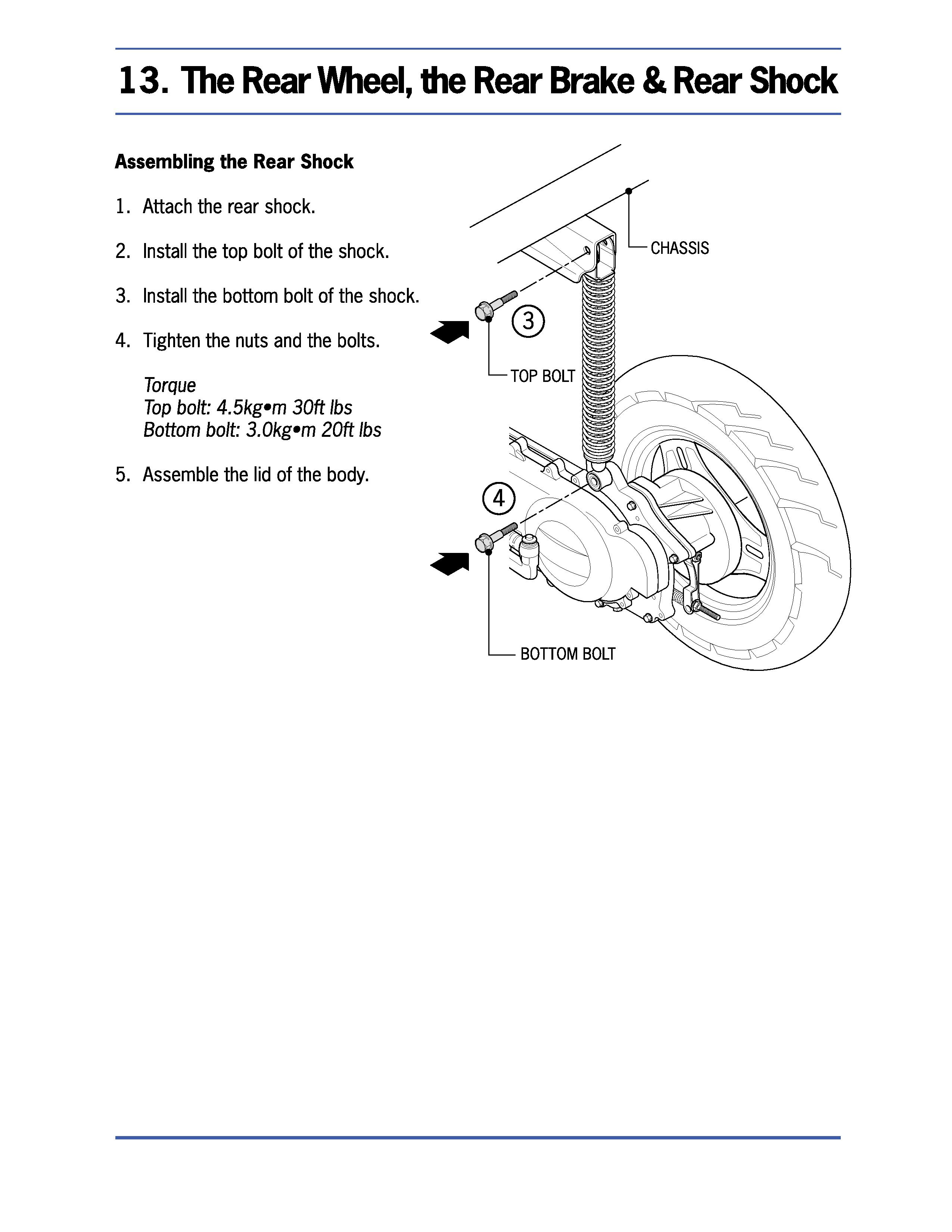 13. The Rear Wheel, the Rear Brake & Rear Shock

Assembling the Rear Shock

1. Attach the rear shock.

2. Install the top bolt of the shock.

3. Install the bottom bolt of the shock.

4. Tighten the nuts and the bolts.

Torque
Top bolt: 4.5kg•m 30ft lbs
Bottom bolt: 3.0kg•m 20ft lbs

5. Assemble the lid of the body.

CHASSIS

3

TOP BOLT

4

BOTTOM BOLT