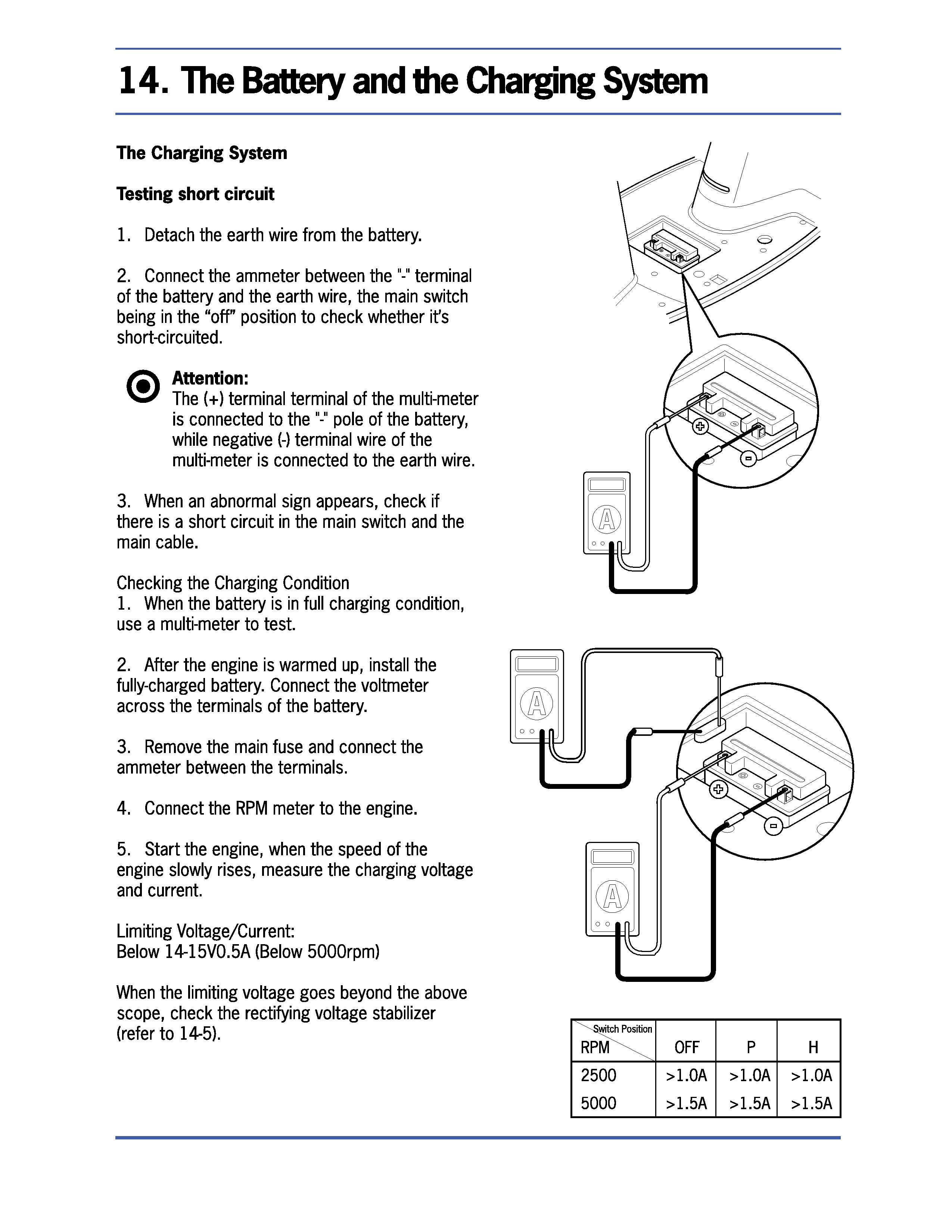 14. The Battery and the Charging System

The Charging System

Testing short circuit

1. Detach the earth wire from the battery.

2. Connect the ammeter between the "-" terminal of the battery and the earth wire, the main switch being in the “off” position to check whether it’s short-circuited.

Attention:
The (+) terminal terminal of the multi-meter is connected to the "-" pole of the battery, while negative (-) terminal wire of the multi-meter is connected to the earth wire.

3. When an abnormal sign appears, check if there is a short circuit in the main switch and the main cable.

Checking the Charging Condition
1. When the battery is in full charging condition, use a multi-meter to test.

2. After the engine is warmed up, install the fully-charged battery. Connect the voltmeter across the terminals of the battery.

3. Remove the main fuse and connect the ammeter between the terminals.

4. Connect the RPM meter to the engine.

5. Start the engine, when the speed of the engine slowly rises, measure the charging voltage and current.

Limiting Voltage/Current:
Below 14-15V0.5A (Below 5000rpm)

When the limiting voltage goes beyond the above scope, check the rectifying voltage stabilizer (refer to 14-5).

A

A

A

| Switch Position RPM | OFF | P | H |
|---|---|---|---|
| 2500 | >1.0A | >1.0A | >1.0A |
| 5000 | >1.5A | >1.5A | >1.5A |