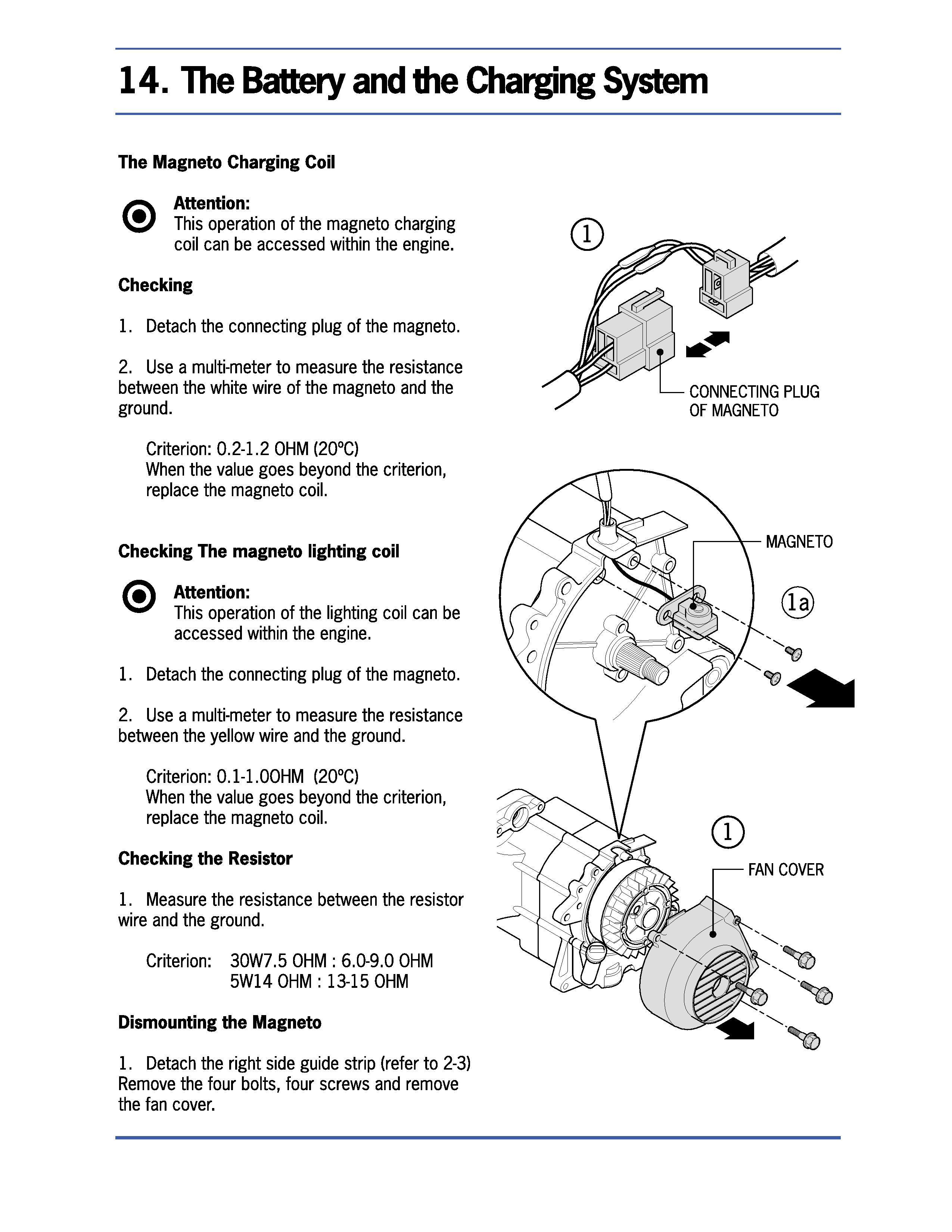 14. The Battery and the Charging System

The Magneto Charging Coil

Attention:
This operation of the magneto charging coil can be accessed within the engine.

Checking

1. Detach the connecting plug of the magneto.

2. Use a multi-meter to measure the resistance between the white wire of the magneto and the ground.

Criterion: 0.2-1.2 OHM (20ºC)
When the value goes beyond the criterion, replace the magneto coil.

Checking The magneto lighting coil

Attention:
This operation of the lighting coil can be accessed within the engine.

1. Detach the connecting plug of the magneto.

2. Use a multi-meter to measure the resistance between the yellow wire and the ground.

Criterion: 0.1-1.0OHM (20ºC)
When the value goes beyond the criterion, replace the magneto coil.

Checking the Resistor

1. Measure the resistance between the resistor wire and the ground.

Criterion: 30W7.5 OHM : 6.0-9.0 OHM
5W14 OHM : 13-15 OHM

Dismounting the Magneto

1. Detach the right side guide strip (refer to 2-3) Remove the four bolts, four screws and remove the fan cover.

1

CONNECTING PLUG OF MAGNETO

MAGNETO

1a

1

FAN COVER