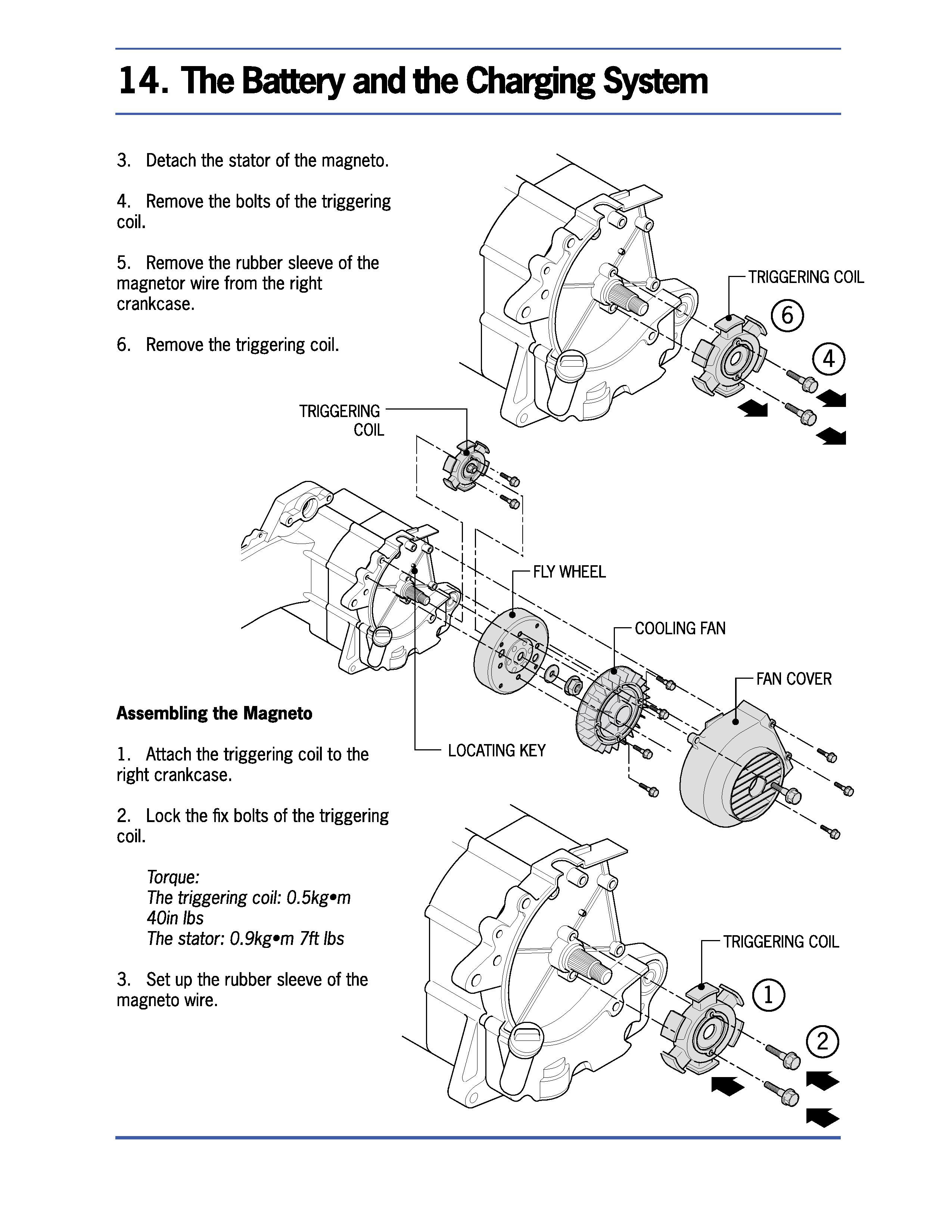 14. The Battery and the Charging System

3. Detach the stator of the magneto.

4. Remove the bolts of the triggering coil.

5. Remove the rubber sleeve of the magnetor wire from the right crankcase.

6. Remove the triggering coil.

TRIGGERING COIL

6

4

TRIGGERING COIL

FLY WHEEL

COOLING FAN

FAN COVER

LOCATING KEY

Assembling the Magneto

1. Attach the triggering coil to the right crankcase.

2. Lock the fix bolts of the triggering coil.

Torque:
The triggering coil: 0.5kg•m 40in lbs
The stator: 0.9kg•m 7ft lbs

3. Set up the rubber sleeve of the magneto wire.

TRIGGERING COIL

1

2