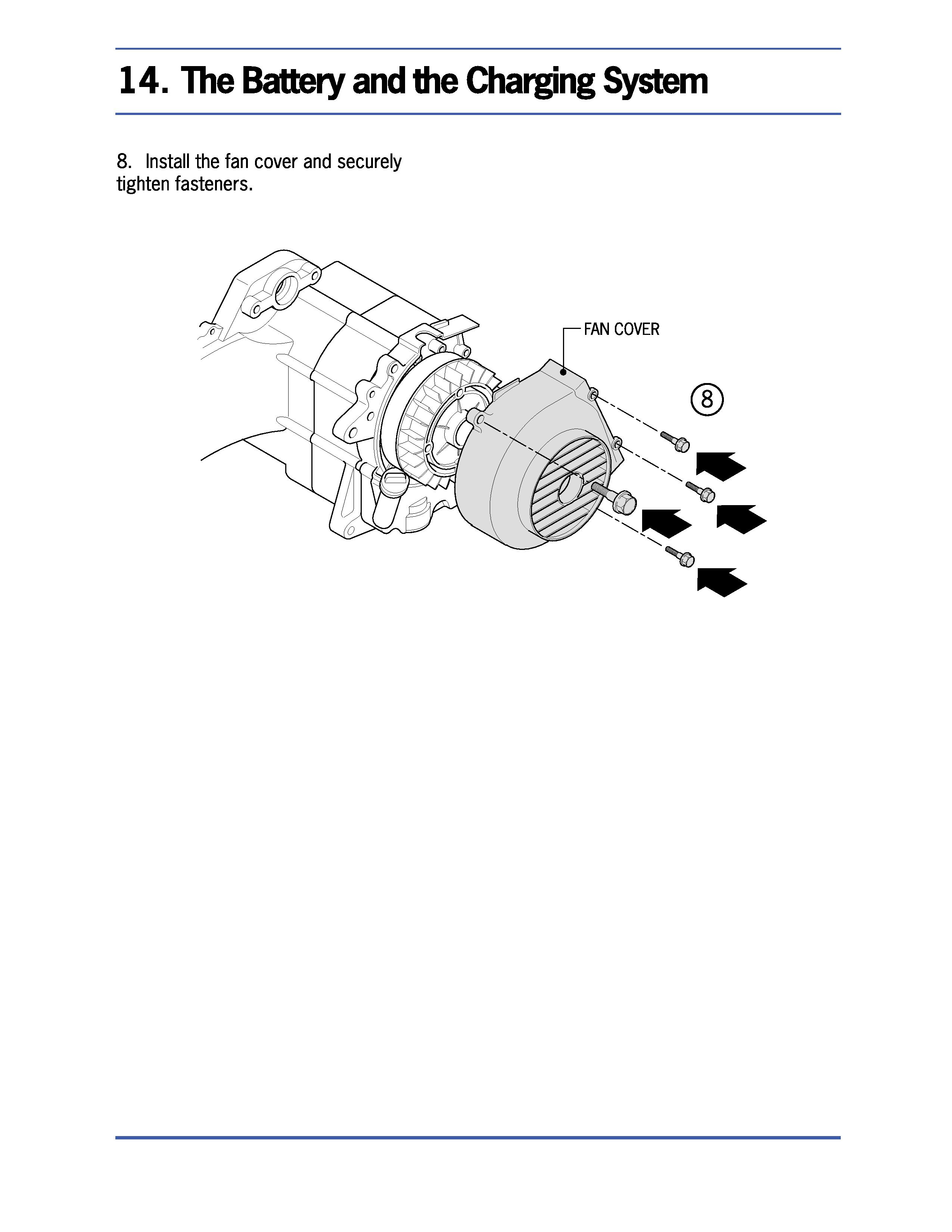 14. The Battery and the Charging System

8. Install the fan cover and securely tighten fasteners.

FAN COVER

⑧