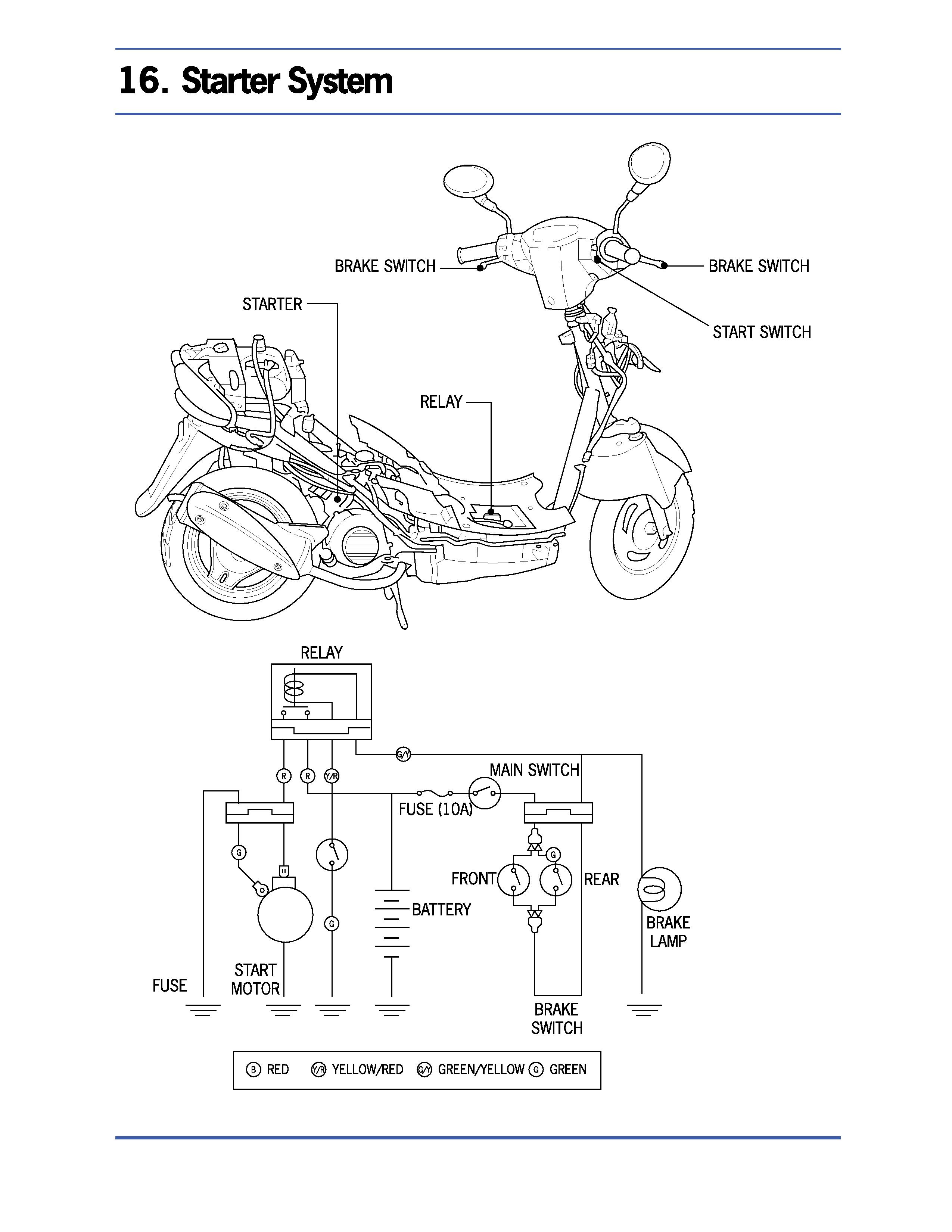 16. Starter System

BRAKE SWITCH
BRAKE SWITCH
STARTER
START SWITCH
RELAY

RELAY
G/Y
R
R
Y/R
MAIN SWITCH
FUSE (10A)
G
G
FRONT
REAR
BATTERY
G
BRAKE LAMP
FUSE
START MOTOR
BRAKE SWITCH

B RED Y/R YELLOW/RED G/Y GREEN/YELLOW G GREEN