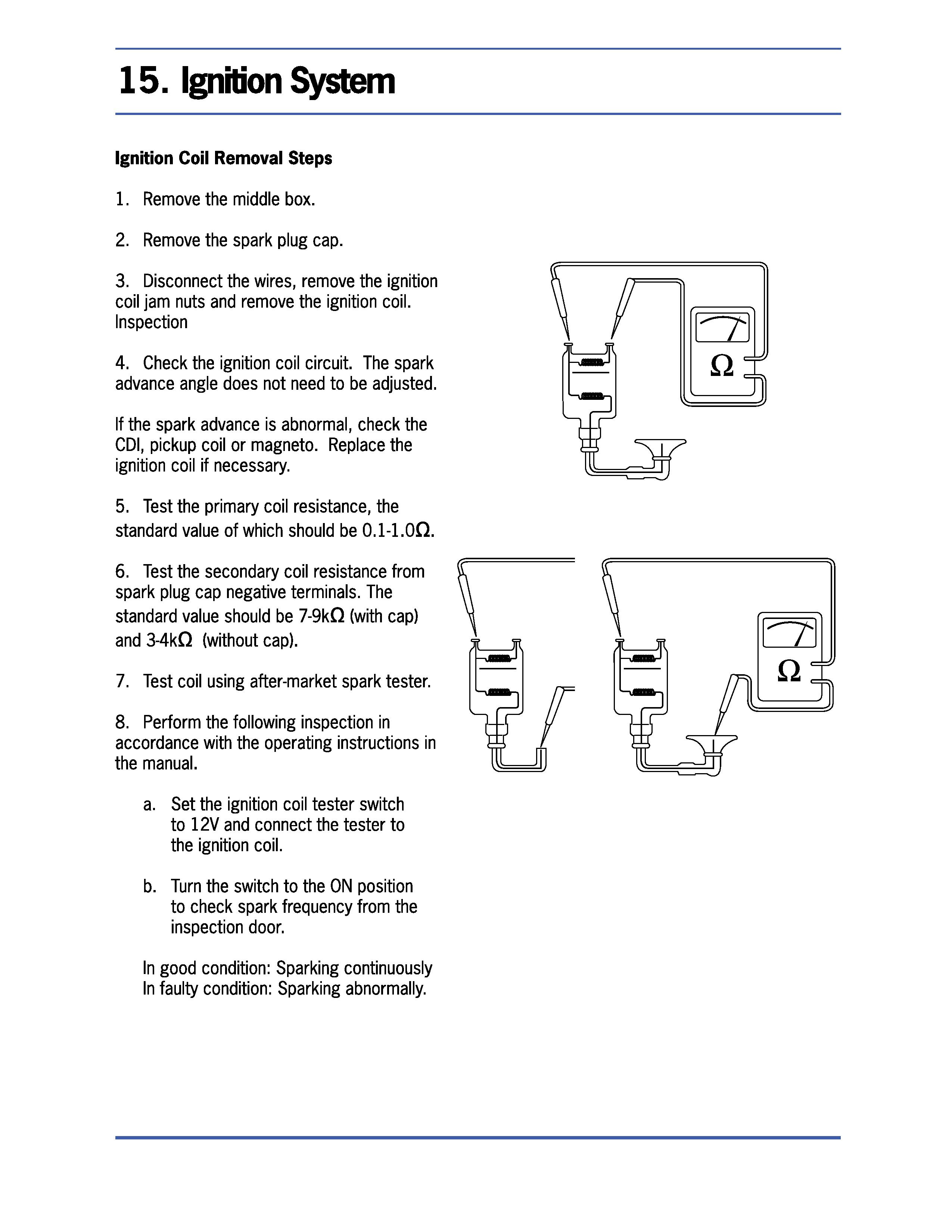 15. Ignition System

Ignition Coil Removal Steps

1. Remove the middle box.

2. Remove the spark plug cap.

3. Disconnect the wires, remove the ignition coil jam nuts and remove the ignition coil. Inspection

4. Check the ignition coil circuit. The spark advance angle does not need to be adjusted.

If the spark advance is abnormal, check the CDI, pickup coil or magneto. Replace the ignition coil if necessary.

5. Test the primary coil resistance, the standard value of which should be 0.1-1.0Ω.

6. Test the secondary coil resistance from spark plug cap negative terminals. The standard value should be 7-9kΩ (with cap) and 3-4kΩ (without cap).

7. Test coil using after-market spark tester.

8. Perform the following inspection in accordance with the operating instructions in the manual.

a. Set the ignition coil tester switch to 12V and connect the tester to the ignition coil.

b. Turn the switch to the ON position to check spark frequency from the inspection door.

In good condition: Sparking continuously
In faulty condition: Sparking abnormally.

Ω

Ω