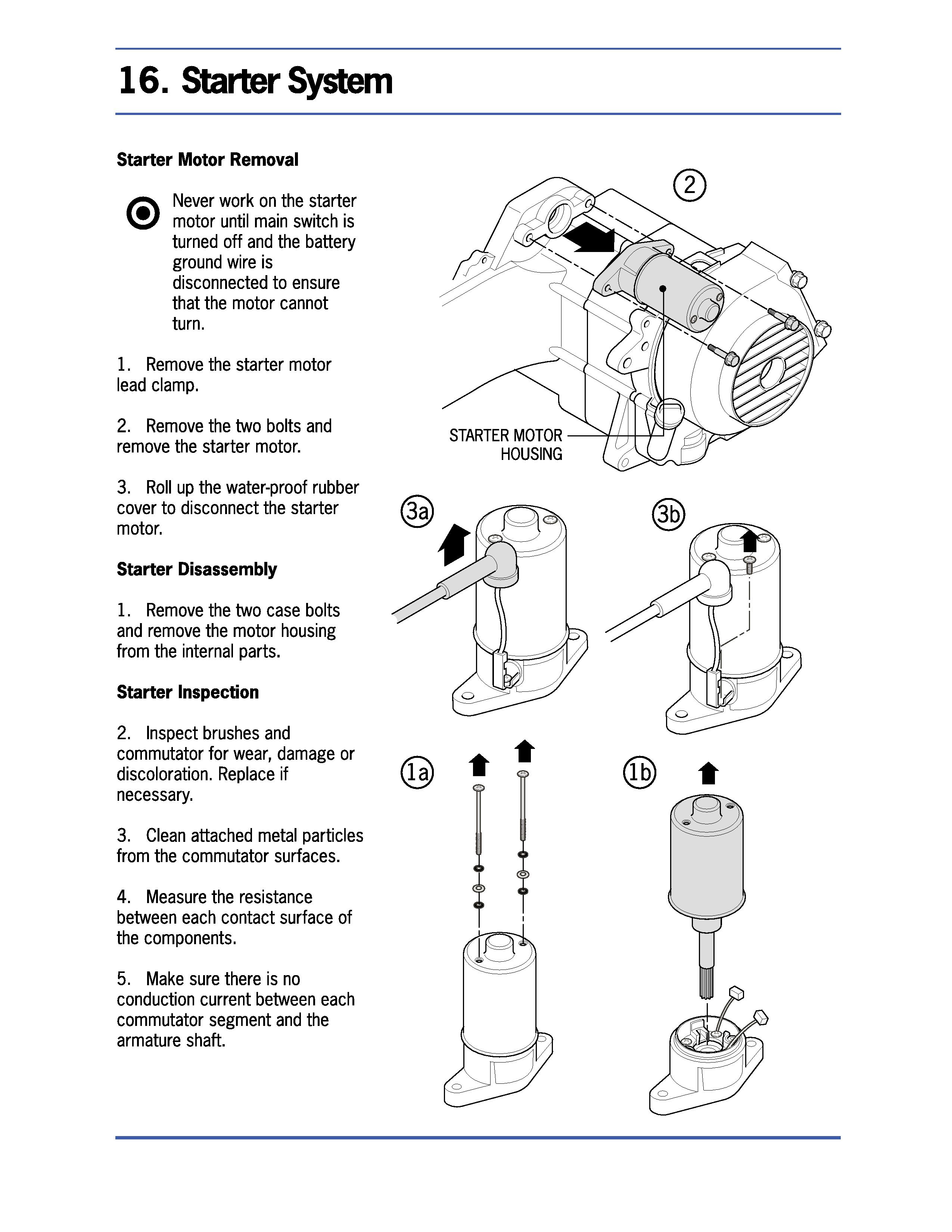 16. Starter System

Starter Motor Removal

Never work on the starter motor until main switch is turned off and the battery ground wire is disconnected to ensure that the motor cannot turn.

1. Remove the starter motor lead clamp.

2. Remove the two bolts and remove the starter motor.

3. Roll up the water-proof rubber cover to disconnect the starter motor.

Starter Disassembly

1. Remove the two case bolts and remove the motor housing from the internal parts.

Starter Inspection

2. Inspect brushes and commutator for wear, damage or discoloration. Replace if necessary.

3. Clean attached metal particles from the commutator surfaces.

4. Measure the resistance between each contact surface of the components.

5. Make sure there is no conduction current between each commutator segment and the armature shaft.

2

STARTER MOTOR HOUSING

3a

3b

1a

1b