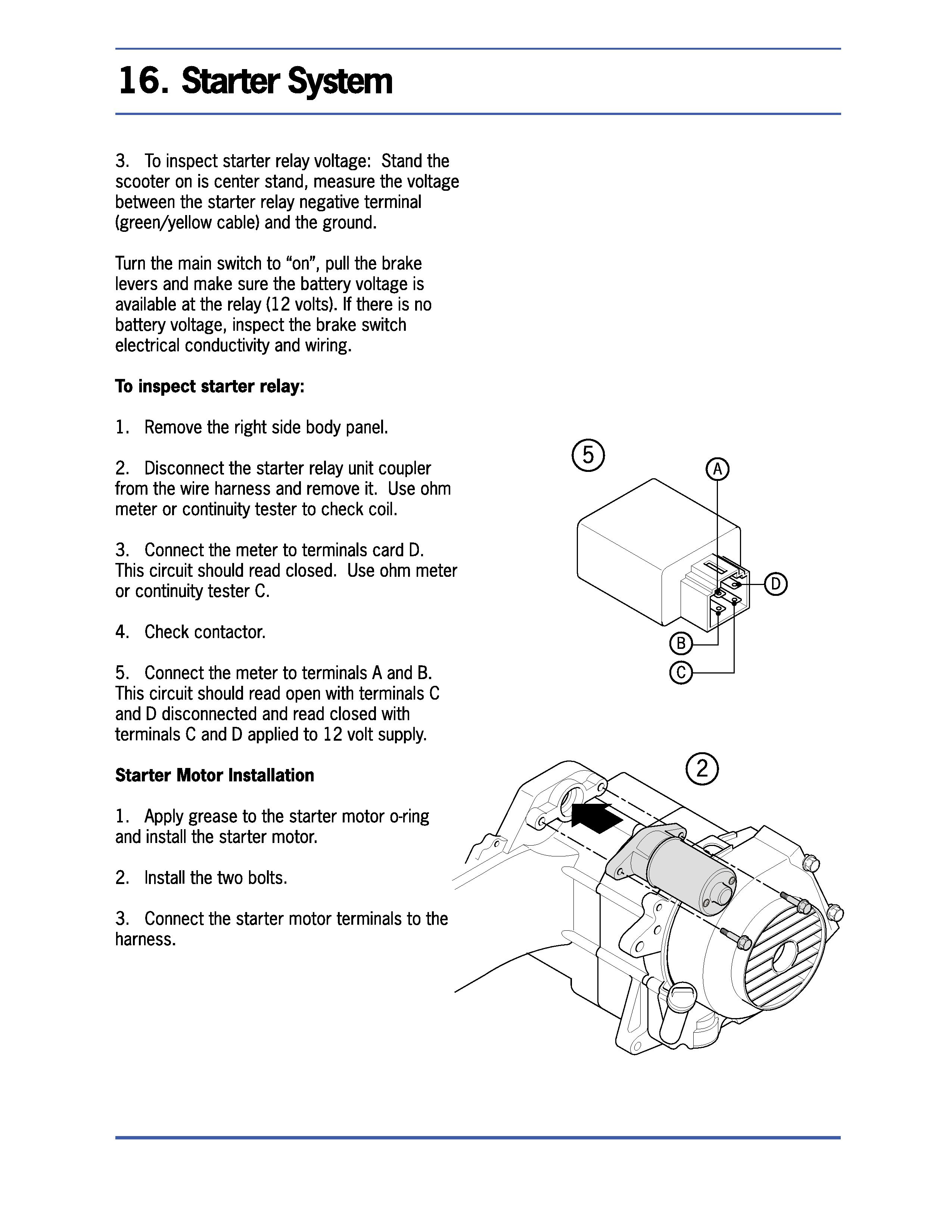 16. Starter System

3. To inspect starter relay voltage: Stand the scooter on is center stand, measure the voltage between the starter relay negative terminal (green/yellow cable) and the ground.

Turn the main switch to “on”, pull the brake levers and make sure the battery voltage is available at the relay (12 volts). If there is no battery voltage, inspect the brake switch electrical conductivity and wiring.

To inspect starter relay:

1. Remove the right side body panel.

2. Disconnect the starter relay unit coupler from the wire harness and remove it. Use ohm meter or continuity tester to check coil.

3. Connect the meter to terminals card D. This circuit should read closed. Use ohm meter or continuity tester C.

4. Check contactor.

5. Connect the meter to terminals A and B. This circuit should read open with terminals C and D disconnected and read closed with terminals C and D applied to 12 volt supply.

Starter Motor Installation

1. Apply grease to the starter motor o-ring and install the starter motor.

2. Install the two bolts.

3. Connect the starter motor terminals to the harness.

5
A
D
B
C

2