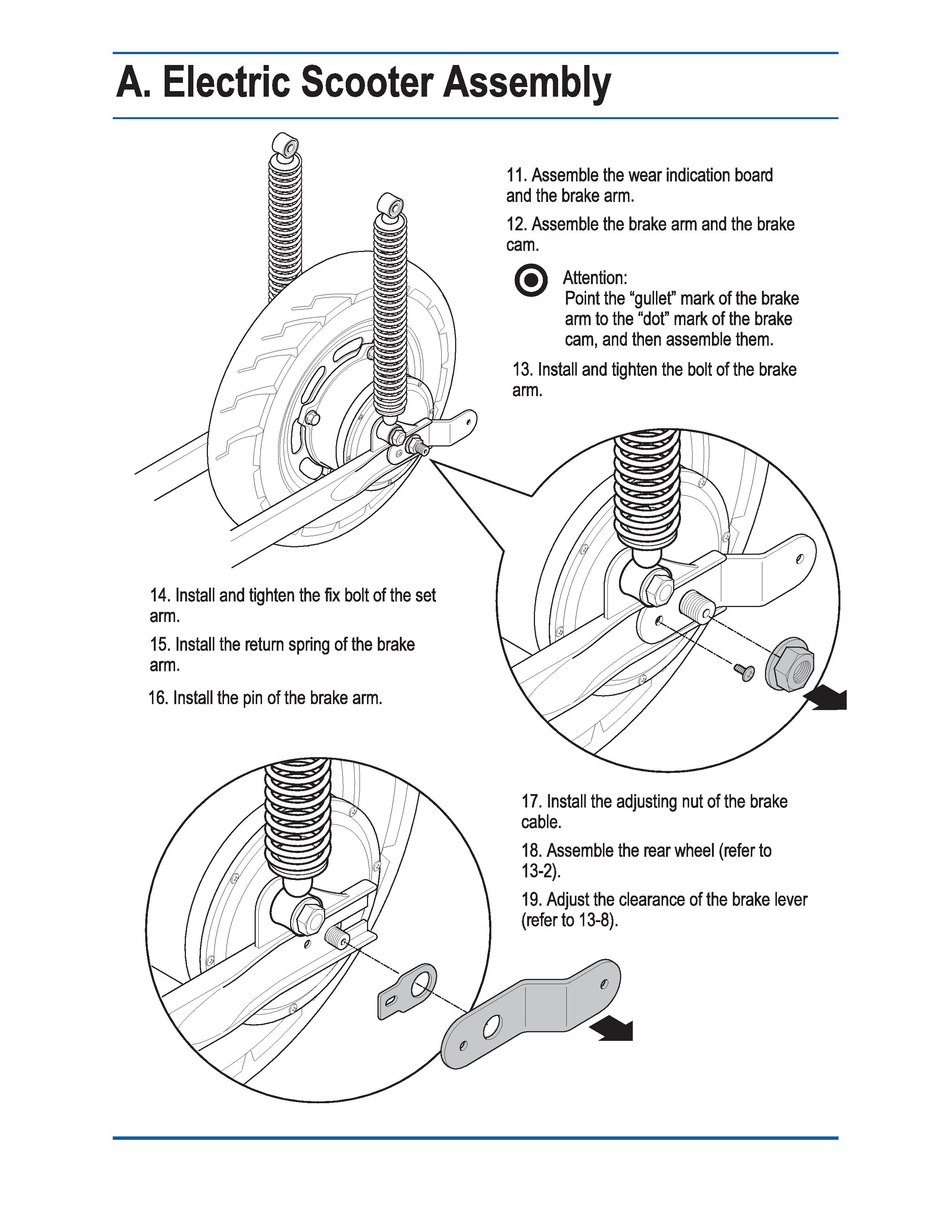 A. Electric Scooter Assembly

11. Assemble the wear indication board and the brake arm.

12. Assemble the brake arm and the brake cam.

Attention:
Point the “gullet” mark of the brake arm to the “dot” mark of the brake cam, and then assemble them.

13. Install and tighten the bolt of the brake arm.

14. Install and tighten the fix bolt of the set arm.

15. Install the return spring of the brake arm.

16. Install the pin of the brake arm.

17. Install the adjusting nut of the brake cable.

18. Assemble the rear wheel (refer to 13-2).

19. Adjust the clearance of the brake lever (refer to 13-8).