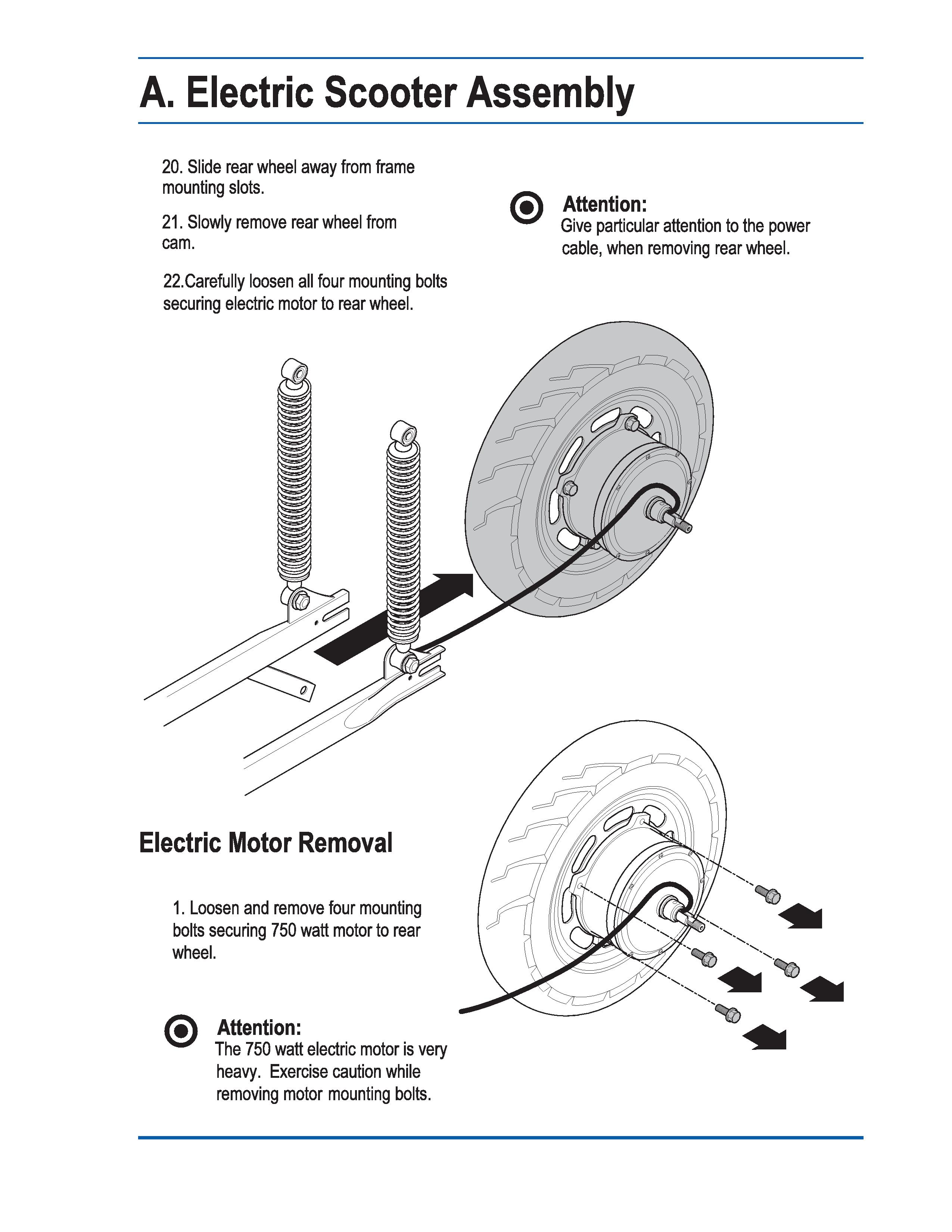 A. Electric Scooter Assembly

20. Slide rear wheel away from frame mounting slots.

21. Slowly remove rear wheel from cam.

22.Carefully loosen all four mounting bolts securing electric motor to rear wheel.

Attention:
Give particular attention to the power cable, when removing rear wheel.

Electric Motor Removal

1. Loosen and remove four mounting bolts securing 750 watt motor to rear wheel.

Attention:
The 750 watt electric motor is very heavy. Exercise caution while removing motor mounting bolts.