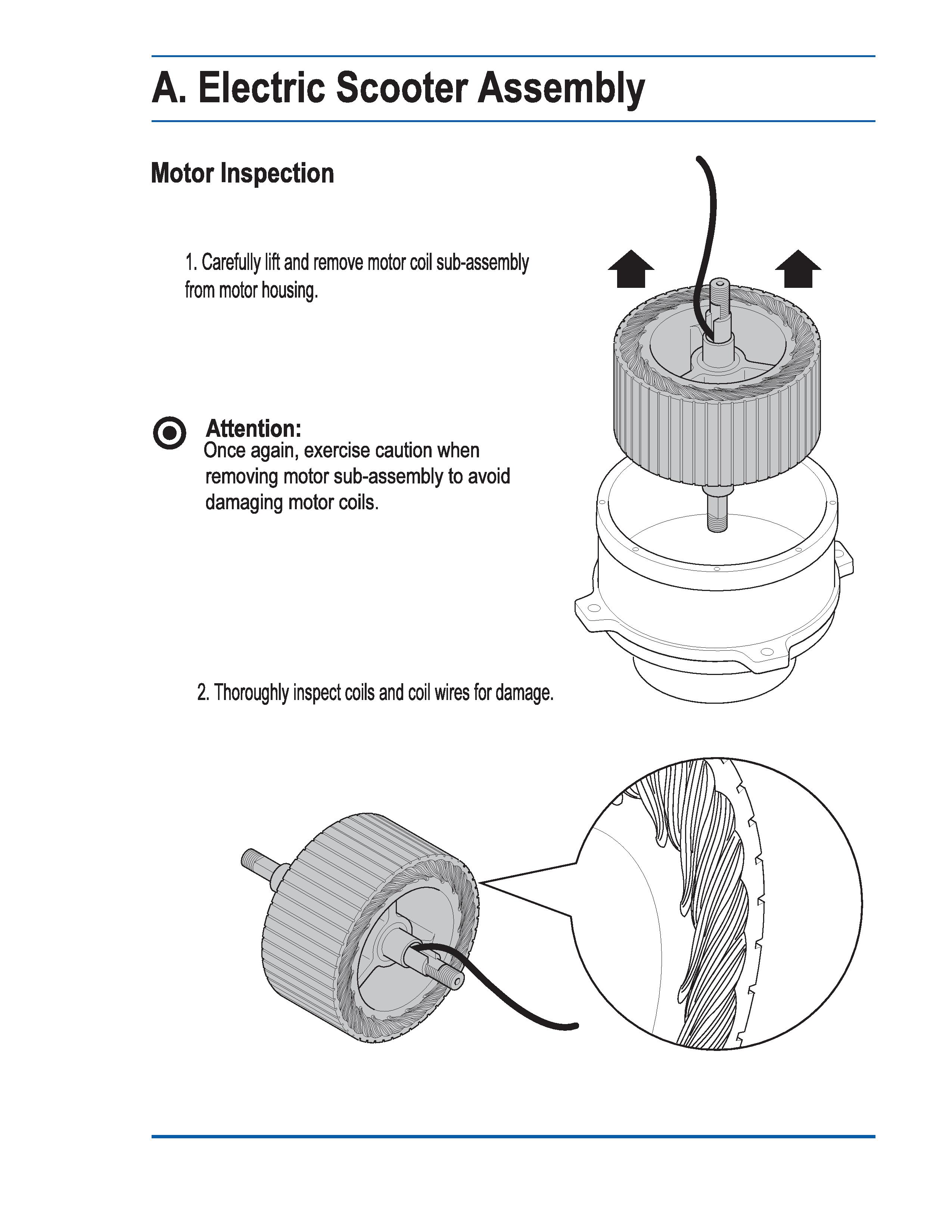 A. Electric Scooter Assembly

Motor Inspection

1. Carefully lift and remove motor coil sub-assembly from motor housing.

Attention:
Once again, exercise caution when removing motor sub-assembly to avoid damaging motor coils.

2. Thoroughly inspect coils and coil wires for damage.