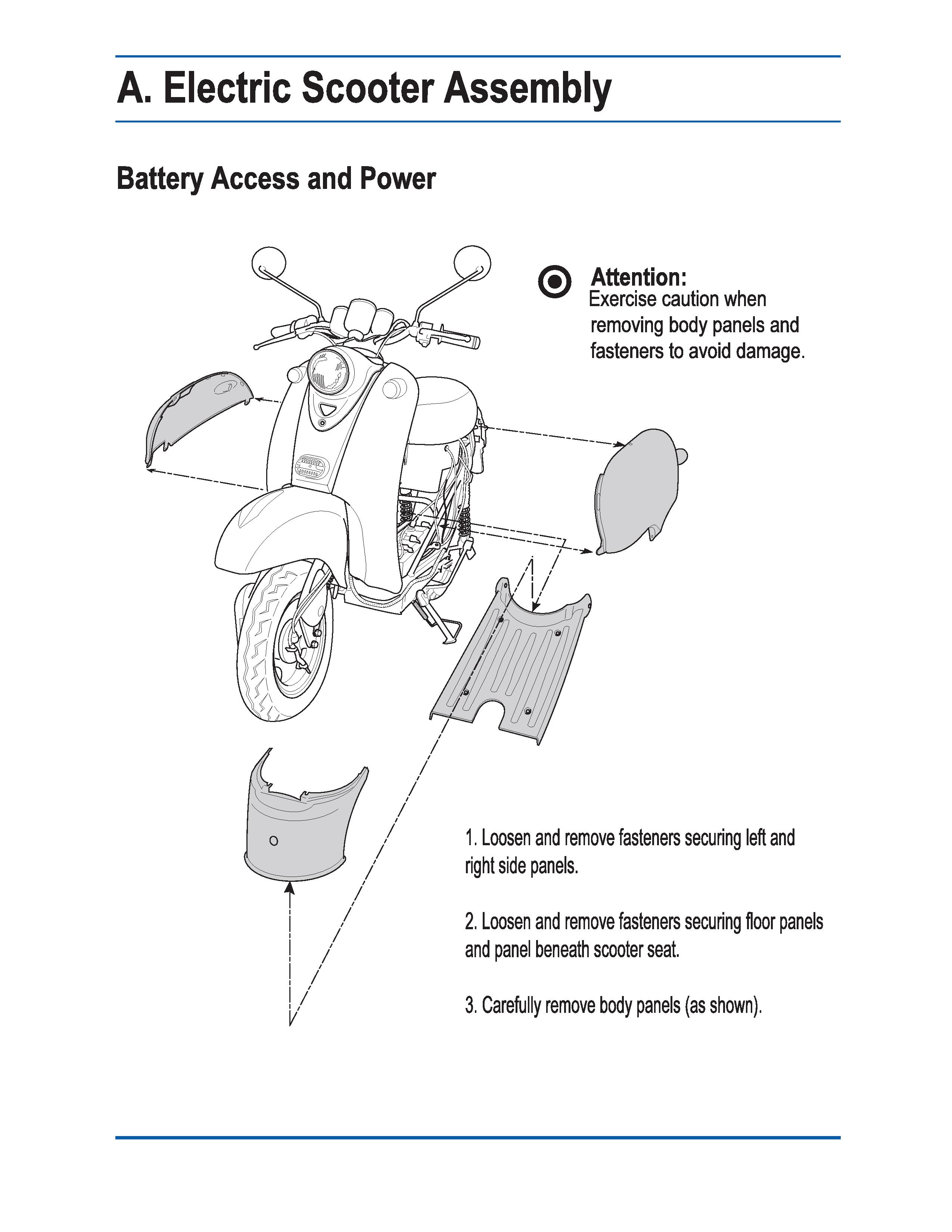 A. Electric Scooter Assembly

Battery Access and Power

Attention:
Exercise caution when removing body panels and fasteners to avoid damage.

1. Loosen and remove fasteners securing left and right side panels.

2. Loosen and remove fasteners securing floor panels and panel beneath scooter seat.

3. Carefully remove body panels (as shown).