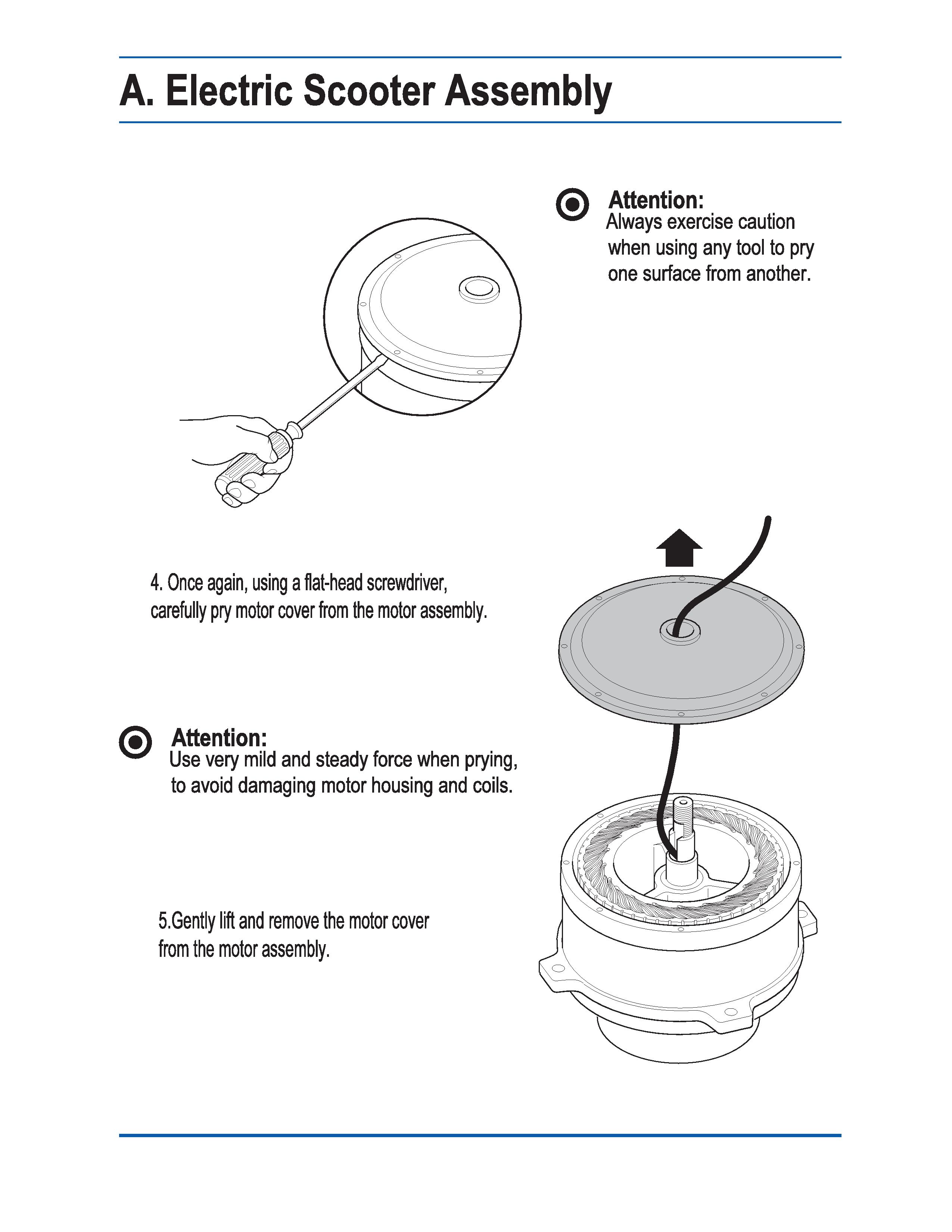 A. Electric Scooter Assembly

Attention:
Always exercise caution when using any tool to pry one surface from another.

4. Once again, using a flat-head screwdriver, carefully pry motor cover from the motor assembly.

Attention:
Use very mild and steady force when prying, to avoid damaging motor housing and coils.

5.Gently lift and remove the motor cover from the motor assembly.