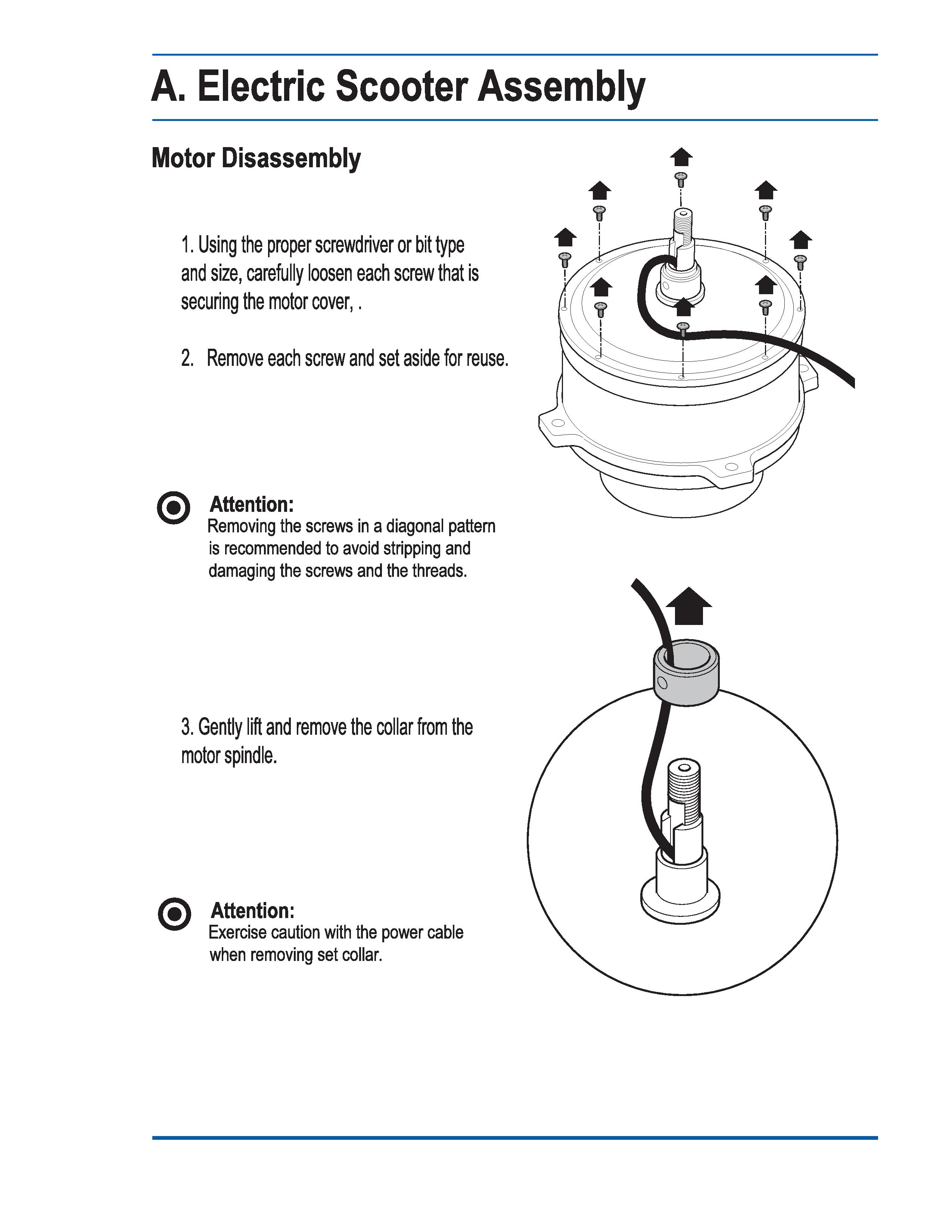 A. Electric Scooter Assembly

Motor Disassembly

1. Using the proper screwdriver or bit type and size, carefully loosen each screw that is securing the motor cover, .

2. Remove each screw and set aside for reuse.

Attention:
Removing the screws in a diagonal pattern is recommended to avoid stripping and damaging the screws and the threads.

3. Gently lift and remove the collar from the motor spindle.

Attention:
Exercise caution with the power cable when removing set collar.