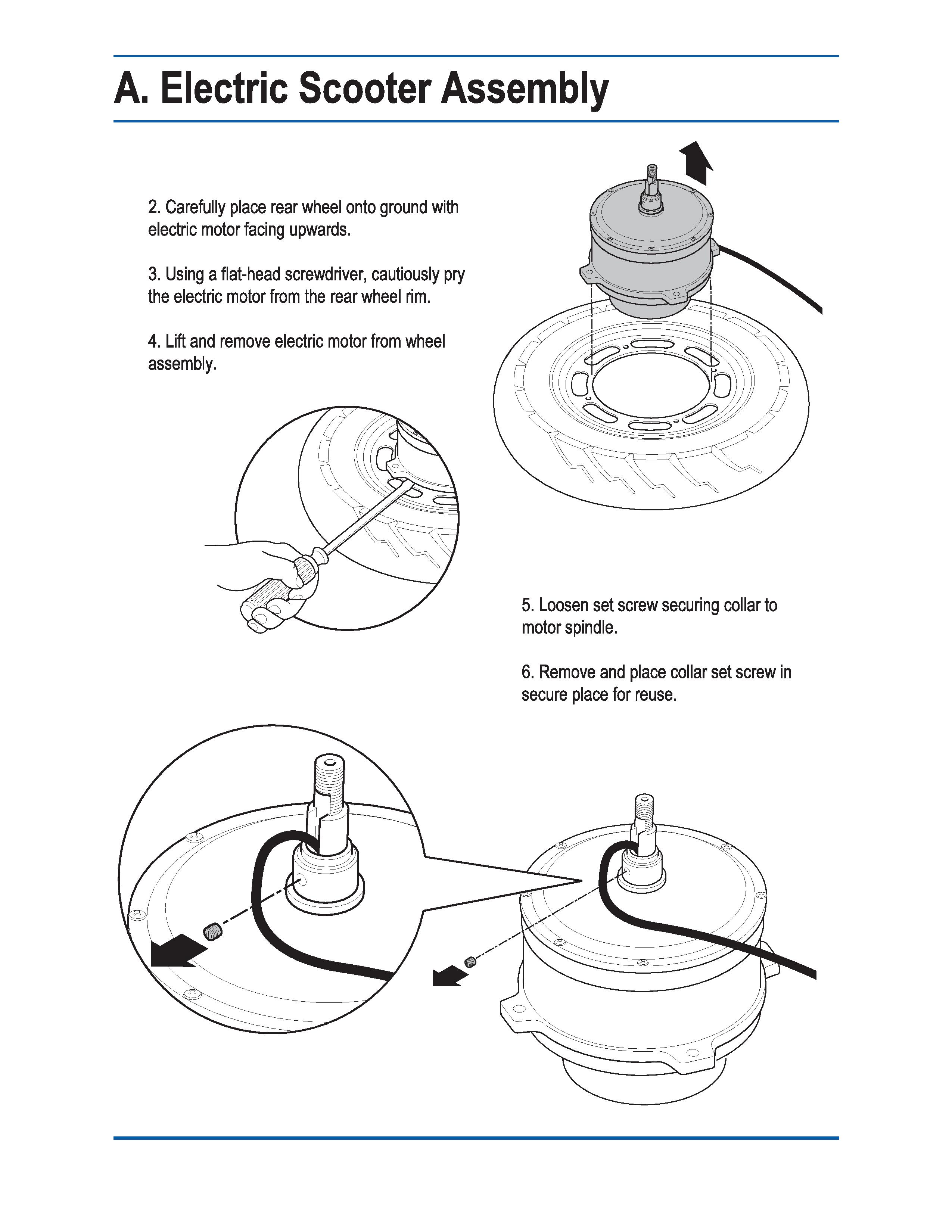 A. Electric Scooter Assembly

2. Carefully place rear wheel onto ground with electric motor facing upwards.

3. Using a flat-head screwdriver, cautiously pry the electric motor from the rear wheel rim.

4. Lift and remove electric motor from wheel assembly.

5. Loosen set screw securing collar to motor spindle.

6. Remove and place collar set screw in secure place for reuse.