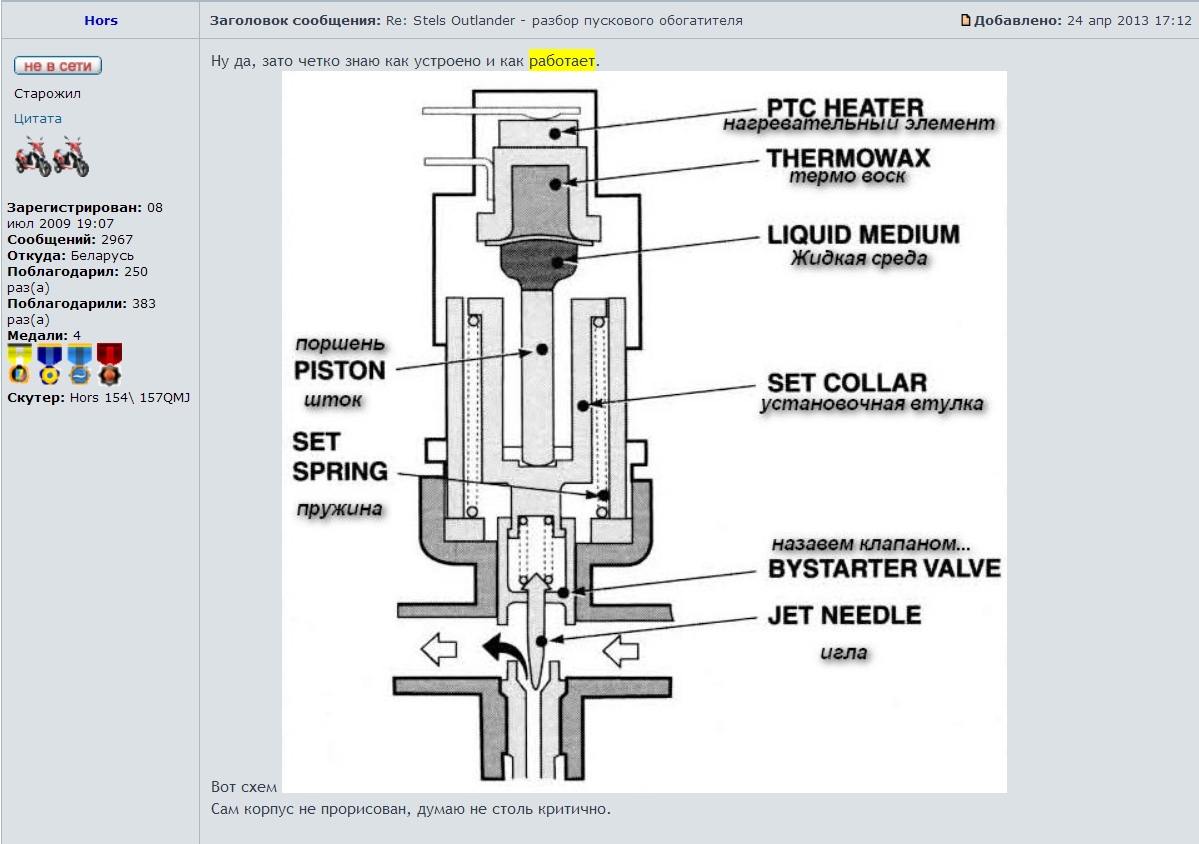 Hors

Заголовок сообщения: Re: Stels Outlander - разбор пускового обогатителя

Добавлено: 24 апр 2013 17:12

не в сети
Старожил
Цитата

Зарегистрирован: 08 июл 2009 19:07
Сообщений: 2967
Откуда: Беларусь
Поблагодарил: 250 раз(а)
Поблагодарили: 383 раз(а)
Медали: 4
Скутер: Hors 154\ 157QMJ

Ну да, зато четко знаю как устроено и как работает.

PTC HEATER
нагревательный элемент
THERMOWAX
термо воск
LIQUID MEDIUM
Жидкая среда
поршень
PISTON
шток
SET COLLAR
установочная втулка
SET SPRING
пружина
назавем клапаном...
BYSTARTER VALVE
JET NEEDLE
игла

Вот схем
Сам корпус не прорисован, думаю не столь критично.