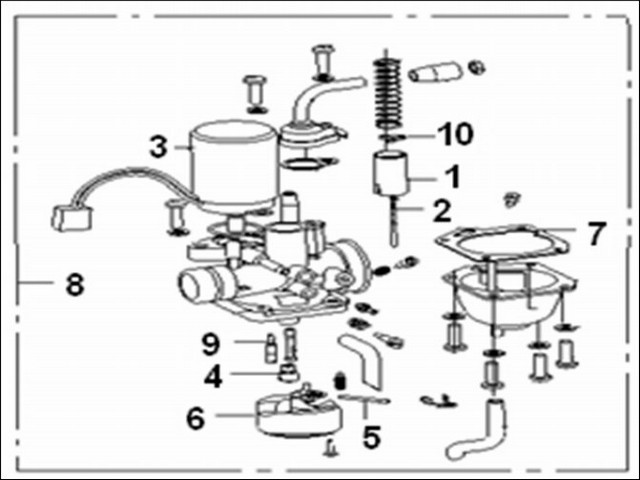 3
10
1
2
7
8
9
4
6
5